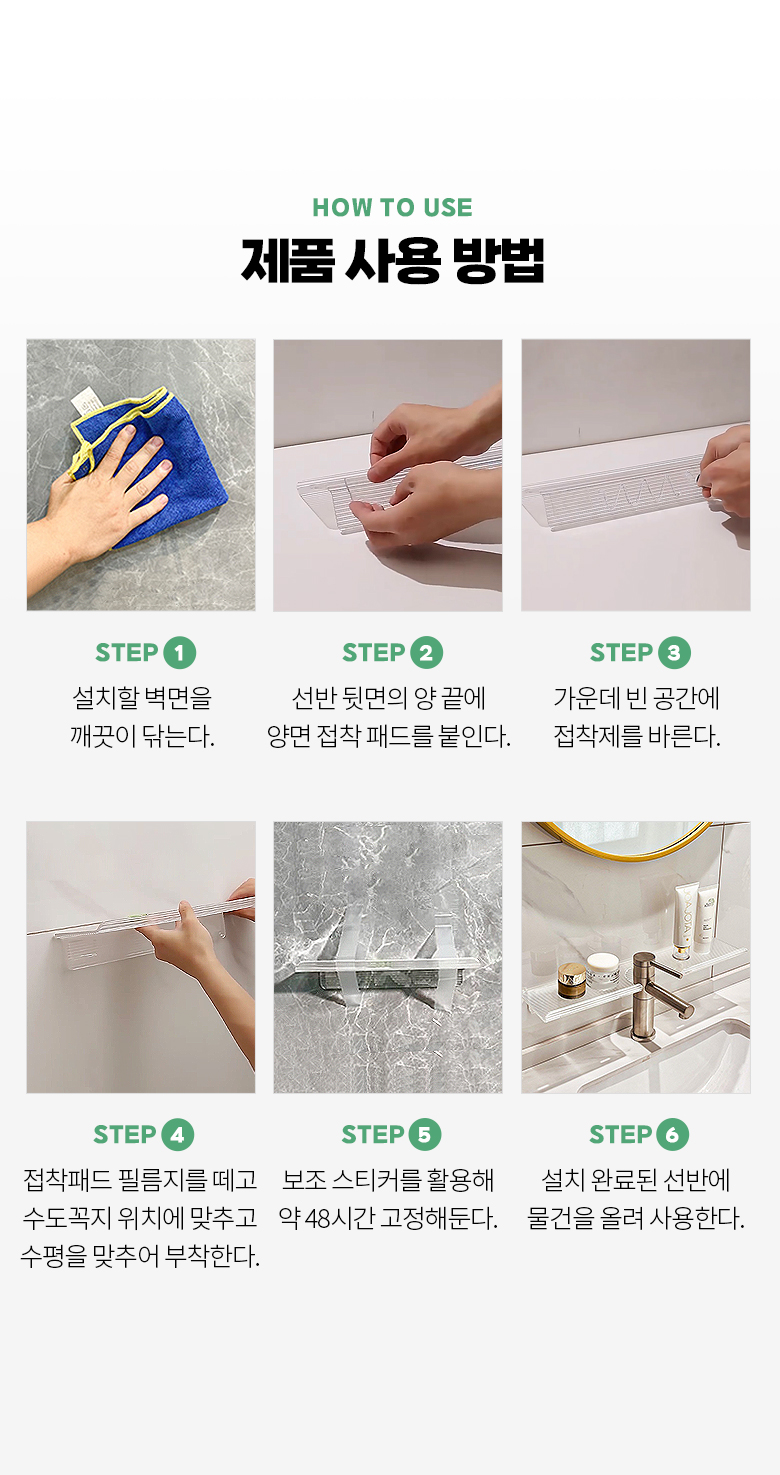 HOW TO USE

제품 사용 방법

STEP 1
설치할 벽면을 깨끗이 닦는다.

STEP 2
선반 뒷면의 양 끝에 양면 접착 패드를 붙인다.

STEP 3
가운데 빈 공간에 접착제를 바른다.

STEP 4
접착패드 필름지를 떼고 수도꼭지 위치에 맞추고 수평을 맞추어 부착한다.

STEP 5
보조 스티커를 활용해 약 48시간 고정해둔다.

STEP 6
설치 완료된 선반에 물건을 올려 사용한다.