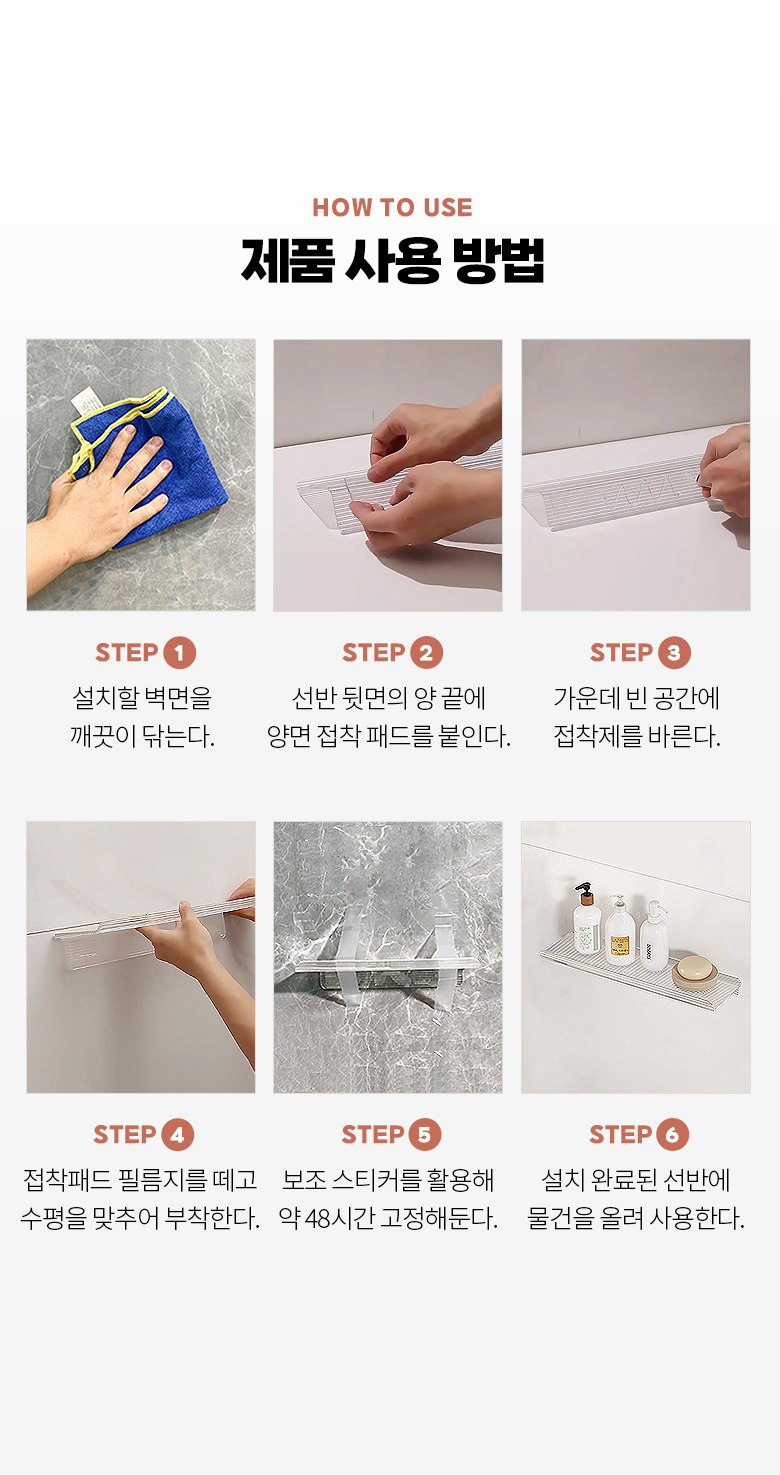 HOW TO USE
제품 사용 방법

STEP 1
설치할 벽면을 깨끗이 닦는다.

STEP 2
선반 뒷면의 양 끝에 양면 접착 패드를 붙인다.

STEP 3
가운데 빈 공간에 접착제를 바른다.

STEP 4
접착패드 필름지를 떼고 수평을 맞추어 부착한다.

STEP 5
보조 스티커를 활용해 약 48시간 고정해둔다.

STEP 6
설치 완료된 선반에 물건을 올려 사용한다.