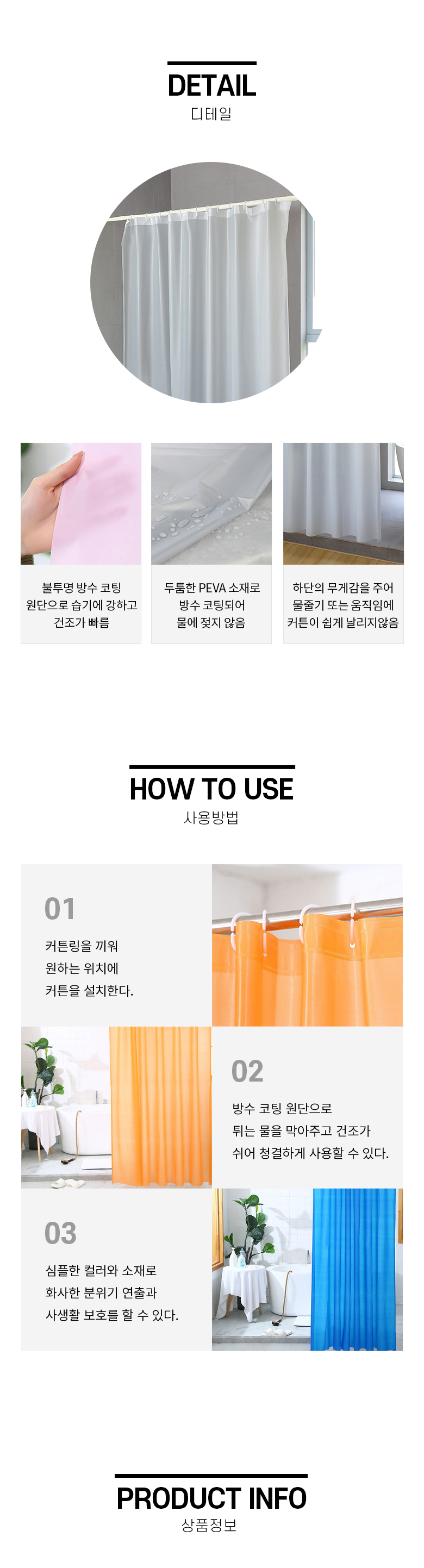 DETAIL
디테일

불투명 방수 코팅 원단으로 습기에 강하고 건조가 빠름

두툼한 PEVA 소재로 방수 코팅되어 물에 젖지 않음

하단의 무게감을 주어 물줄기 또는 움직임에 커튼이 쉽게 날리지않음

HOW TO USE
사용방법

01
커튼링을 끼워 원하는 위치에 커튼을 설치한다.

02
방수 코팅 원단으로 튀는 물을 막아주고 건조가 쉬어 청결하게 사용할 수 있다.

03
심플한 컬러와 소재로 화사한 분위기 연출과 사생활 보호를 할 수 있다.

PRODUCT INFO
상품정보