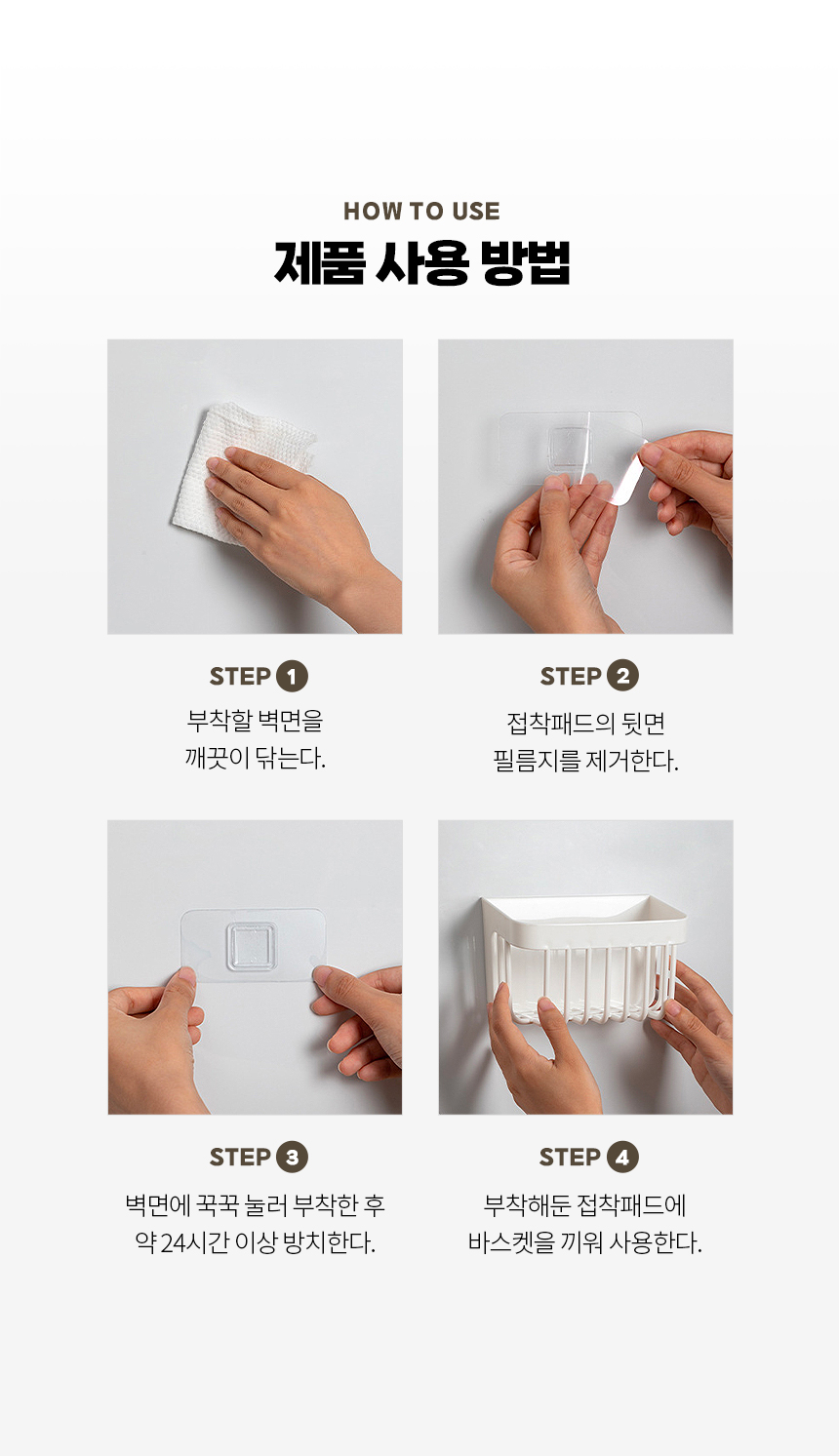 HOW TO USE

제품 사용 방법

STEP 1

부착할 벽면을 깨끗이 닦는다.

STEP 2

접착패드의 뒷면 필름지를 제거한다.

STEP 3

벽면에 꾹꾹 눌러 부착한 후 약 24시간 이상 방치한다.

STEP 4

부착해둔 접착패드에 바스켓을 끼워 사용한다.