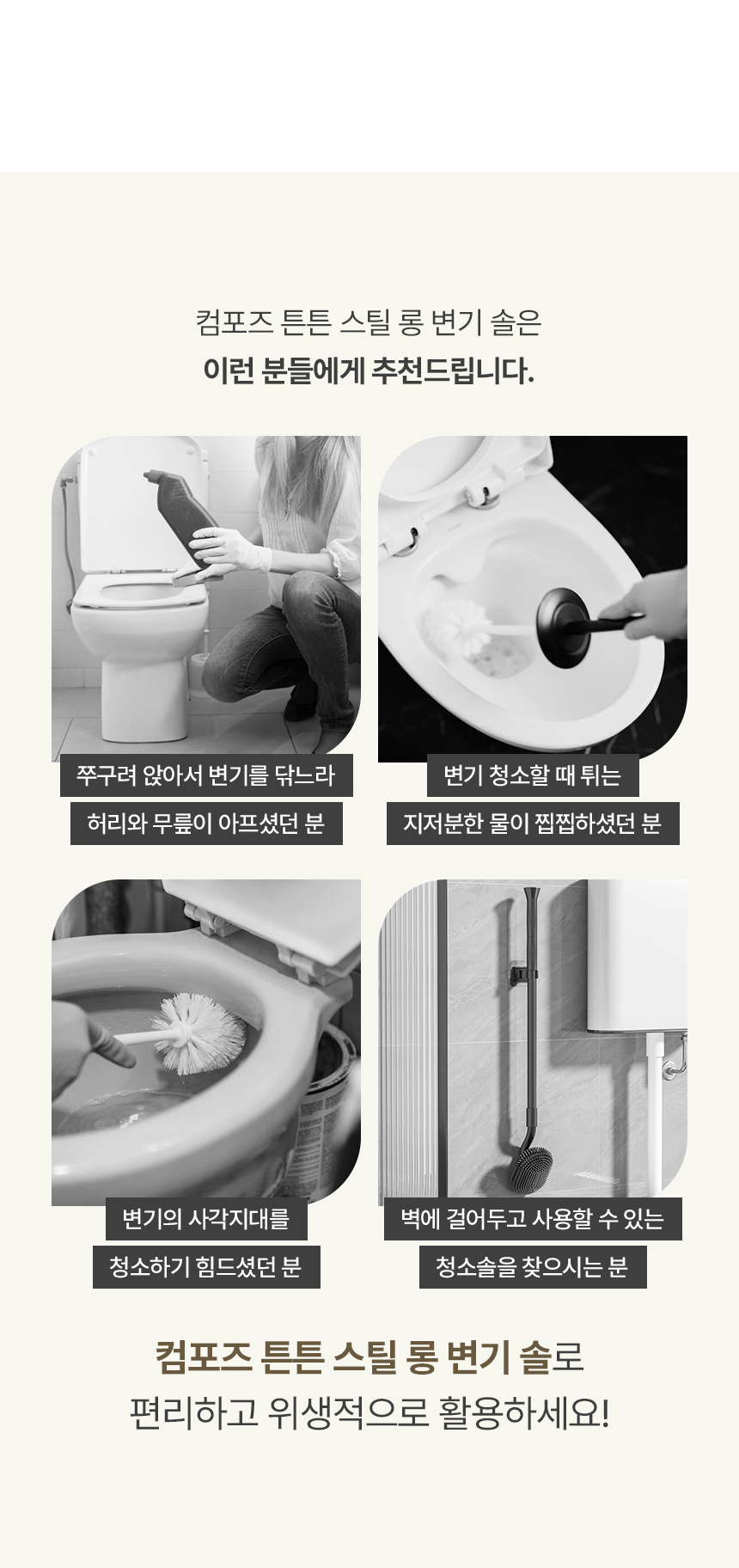 컴포즈 튼튼 스틸 롱 변기 솔은
이런 분들에게 추천드립니다.

쭈구려 앉아서 변기를 닦느라
허리와 무릎이 아프셨던 분

변기 청소할 때 튀는
지저분한 물이 찝찝하셨던 분

변기의 사각지대를
청소하기 힘드셨던 분

벽에 걸어두고 사용할 수 있는
청소솔을 찾으시는 분

컴포즈 튼튼 스틸 롱 변기 솔로
편리하고 위생적으로 활용하세요!