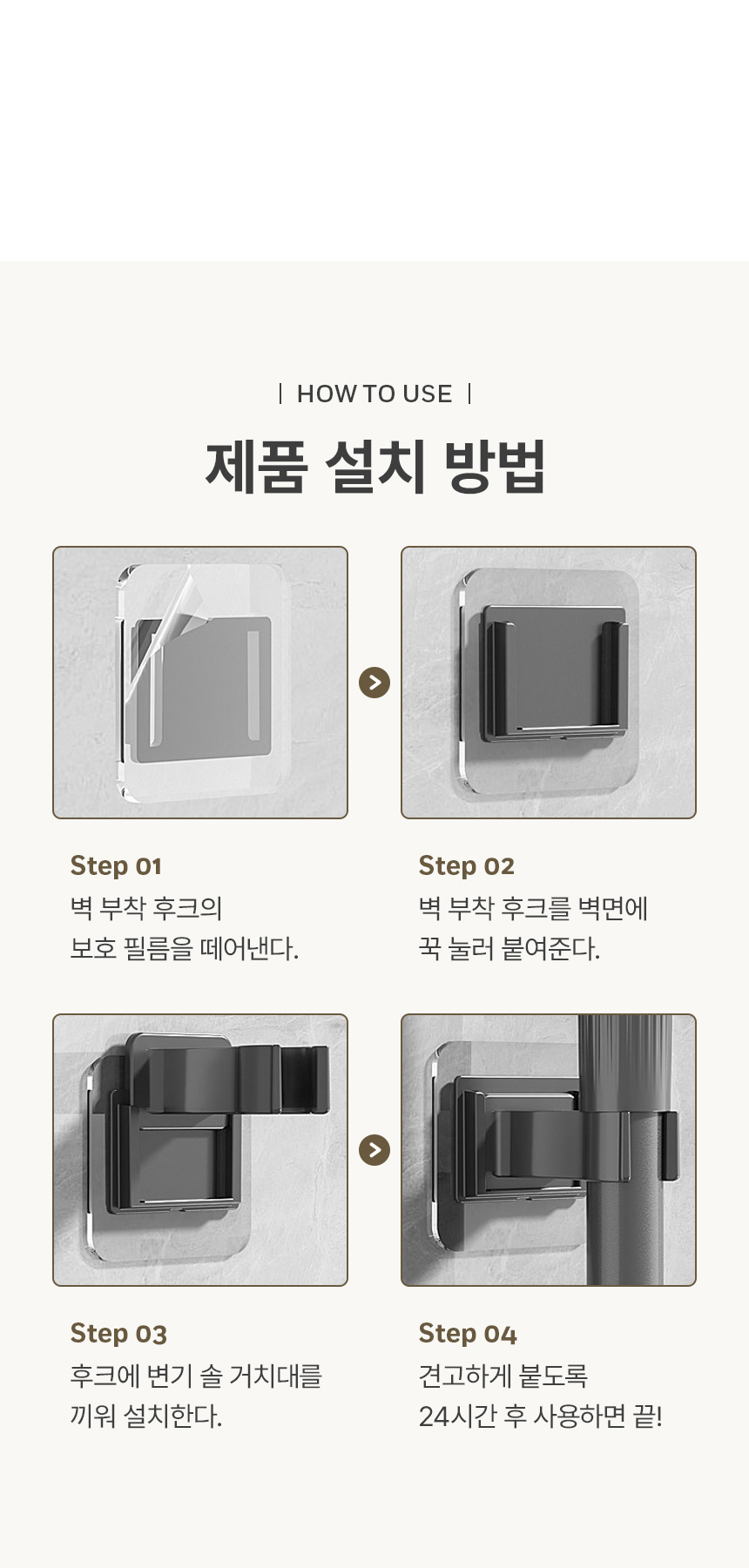 | HOW TO USE |

제품 설치 방법

Step 01

벽 부착 후크의
보호 필름을 떼어낸다.

Step 02

벽 부착 후크를 벽면에
꾹 눌러 붙여준다.

Step 03

후크에 변기 솔 거치대를
끼워 설치한다.

Step 04

견고하게 붙도록
24시간 후 사용하면 끝!