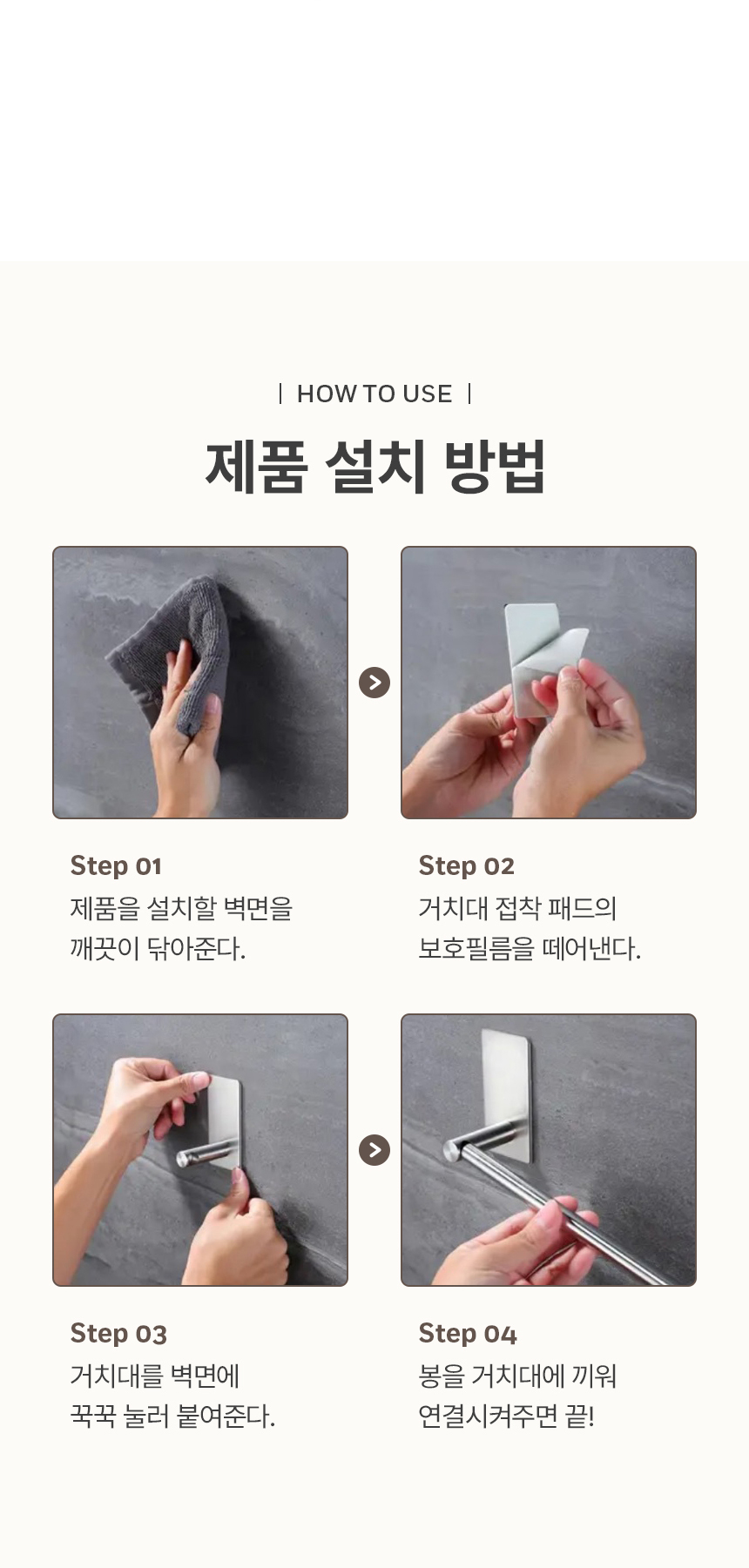 | HOW TO USE |

제품 설치 방법

Step 01
제품을 설치할 벽면을 깨끗이 닦아준다.

Step 02
거치대 접착 패드의 보호필름을 떼어낸다.

Step 03
거치대를 벽면에 꾹꾹 눌러 붙여준다.

Step 04
봉을 거치대에 끼워 연결시켜주면 끝!