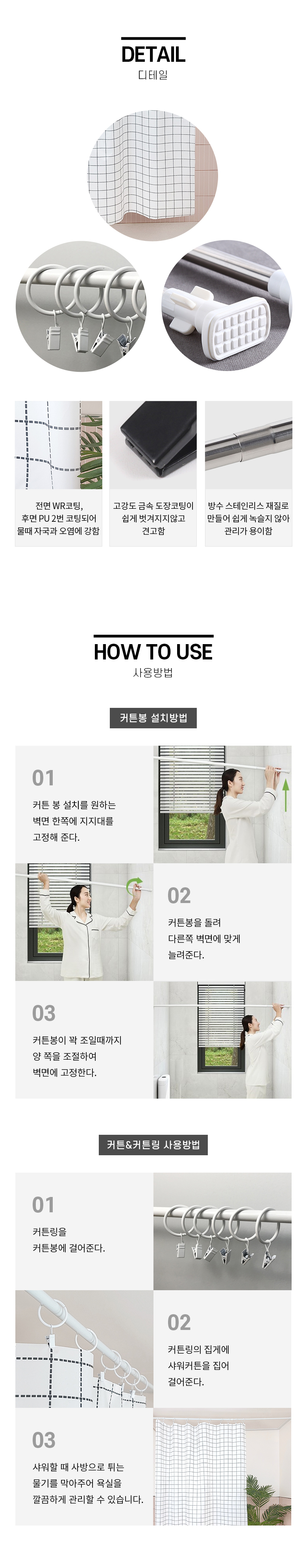 DETAIL
디테일

전면 WR코팅,
후면 PU 2번 코팅되어
물때 자국과 오염에 강함

고강도 금속 도장코팅이
쉽게 벗겨지지않고
견고함

방수 스테인리스 재질로
만들어 쉽게 녹슬지 않아
관리가 용이함

HOW TO USE
사용방법

커튼봉 설치방법

01
커튼 봉 설치를 원하는
벽면 한쪽에 지지대를
고정해 준다.

02
커튼봉을 돌려
다른쪽 벽면에 맞게
늘려준다.

03
커튼봉이 꽉 조일때까지
양 쪽을 조절하여
벽면에 고정한다.

커튼&커튼링 사용방법

01
커튼링을
커튼봉에 걸어준다.

02
커튼링의 집게에
샤워커튼을 집어
걸어준다.

03
샤워할 때 사방으로 튀는
물기를 막아주어 욕실을
깔끔하게 관리할 수 있습니다.