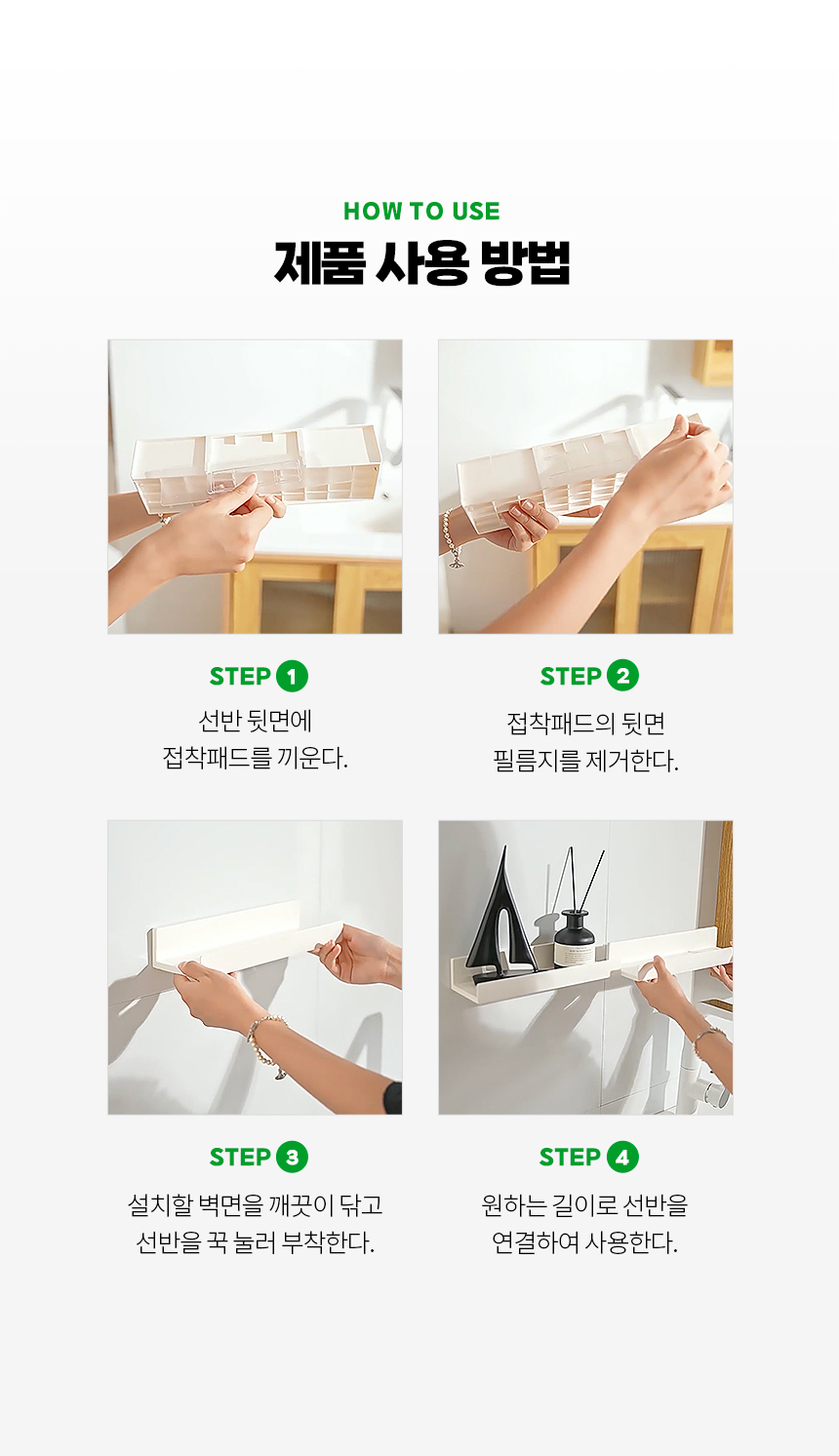 HOW TO USE
제품 사용 방법

STEP 1
선반 뒷면에
접착패드를 끼운다.

STEP 2
접착패드의 뒷면
필름지를 제거한다.

STEP 3
설치할 벽면을 깨끗이 닦고
선반을 꾹 눌러 부착한다.

STEP 4
원하는 길이로 선반을
연결하여 사용한다.