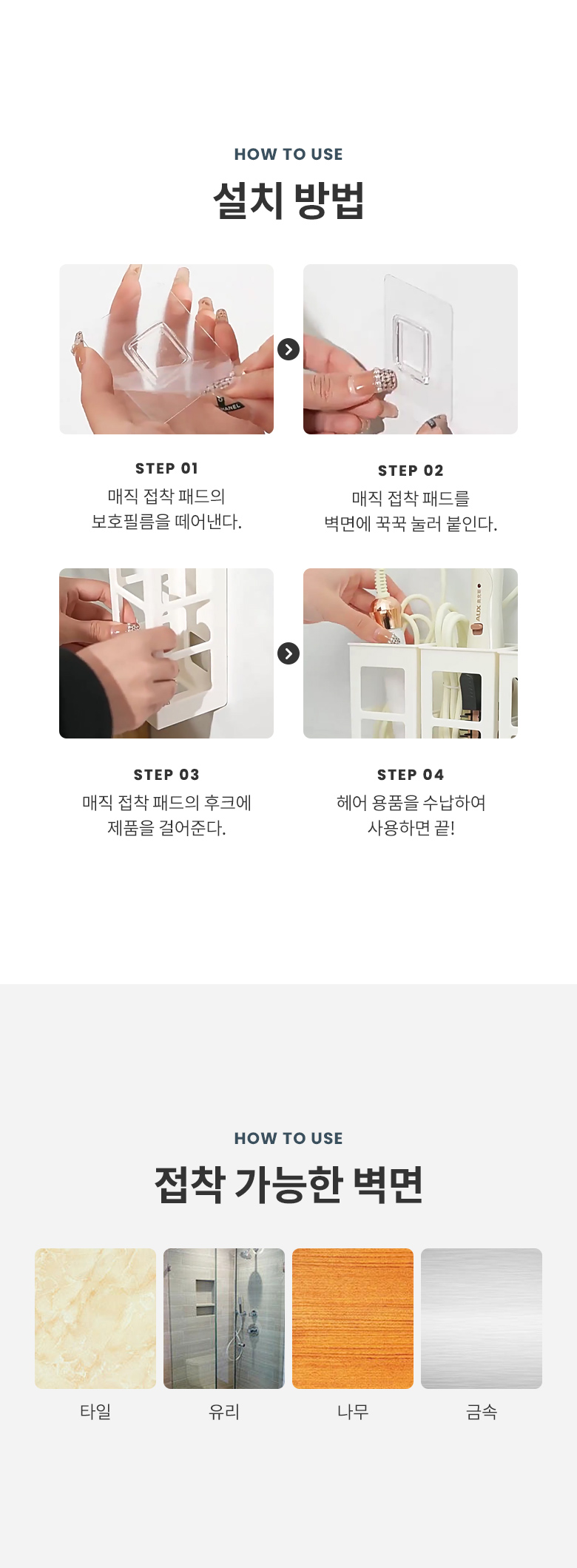 HOW TO USE

설치 방법

STEP 01
매직 접착 패드의
보호필름을 떼어낸다.

STEP 02
매직 접착 패드를
벽면에 꾹꾹 눌러 붙인다.

STEP 03
매직 접착 패드의 후크에
제품을 걸어준다.

STEP 04
헤어 용품을 수납하여
사용하면 끝!

HOW TO USE

접착 가능한 벽면

타일

유리

나무

금속