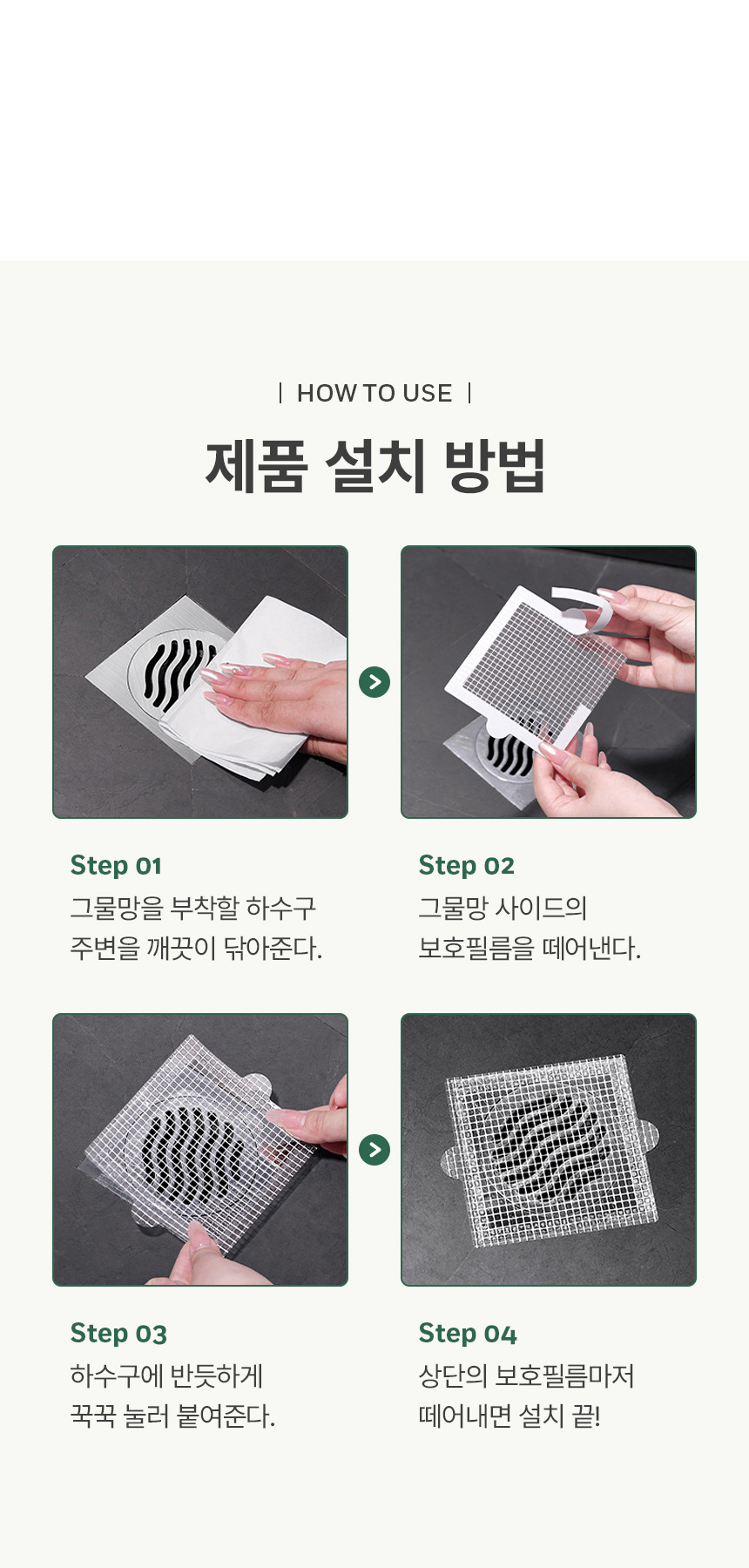 | HOW TO USE |

제품 설치 방법

Step 01
그물망을 부착할 하수구 주변을 깨끗이 닦아준다.

Step 02
그물망 사이드의 보호필름을 떼어낸다.

Step 03
하수구에 반듯하게 꾹꾹 눌러 붙여준다.

Step 04
상단의 보호필름마저 떼어내면 설치 끝!