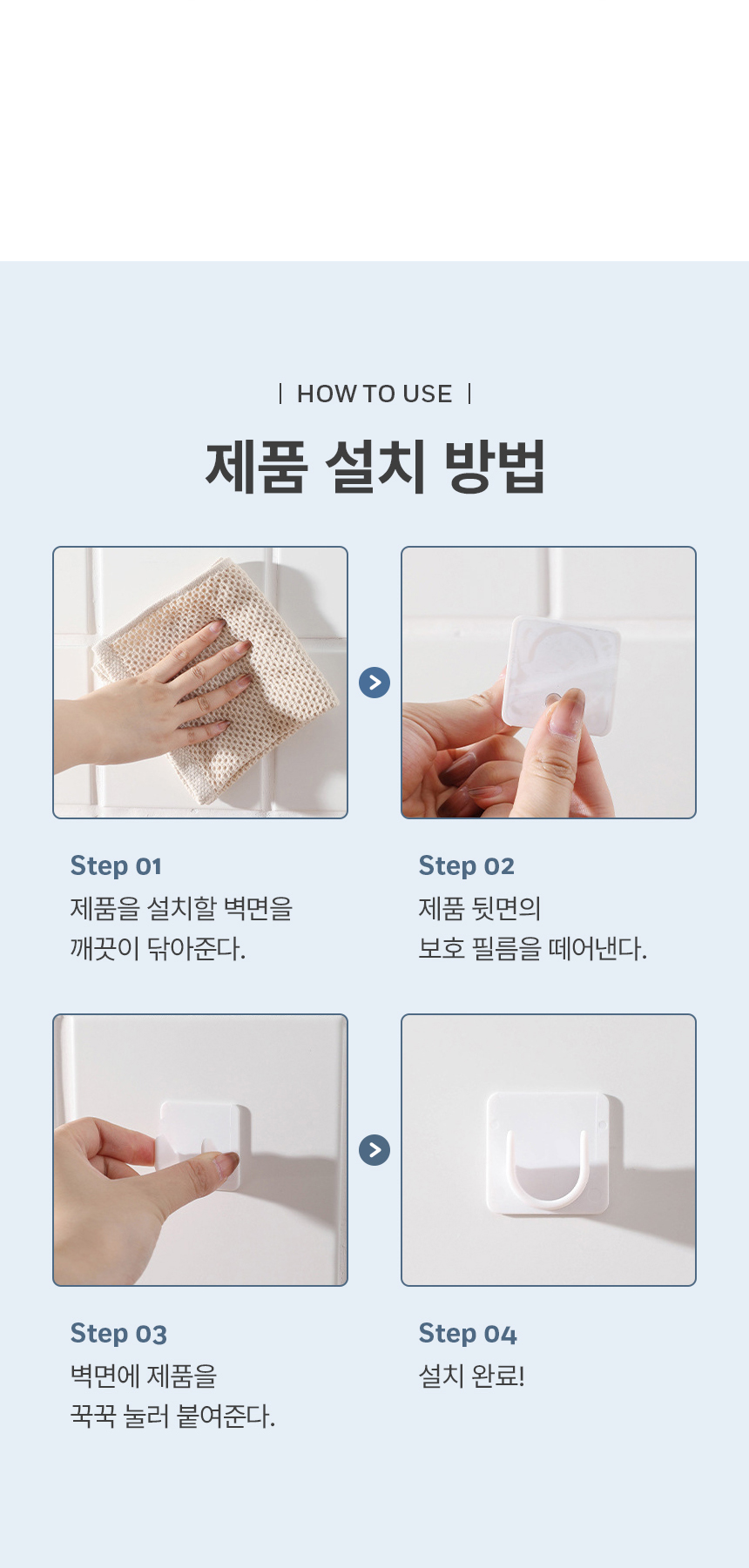 | HOW TO USE |

제품 설치 방법

Step 01
제품을 설치할 벽면을 깨끗이 닦아준다.

Step 02
제품 뒷면의 보호 필름을 떼어낸다.

Step 03
벽면에 제품을 꾹꾹 눌러 붙여준다.

Step 04
설치 완료!