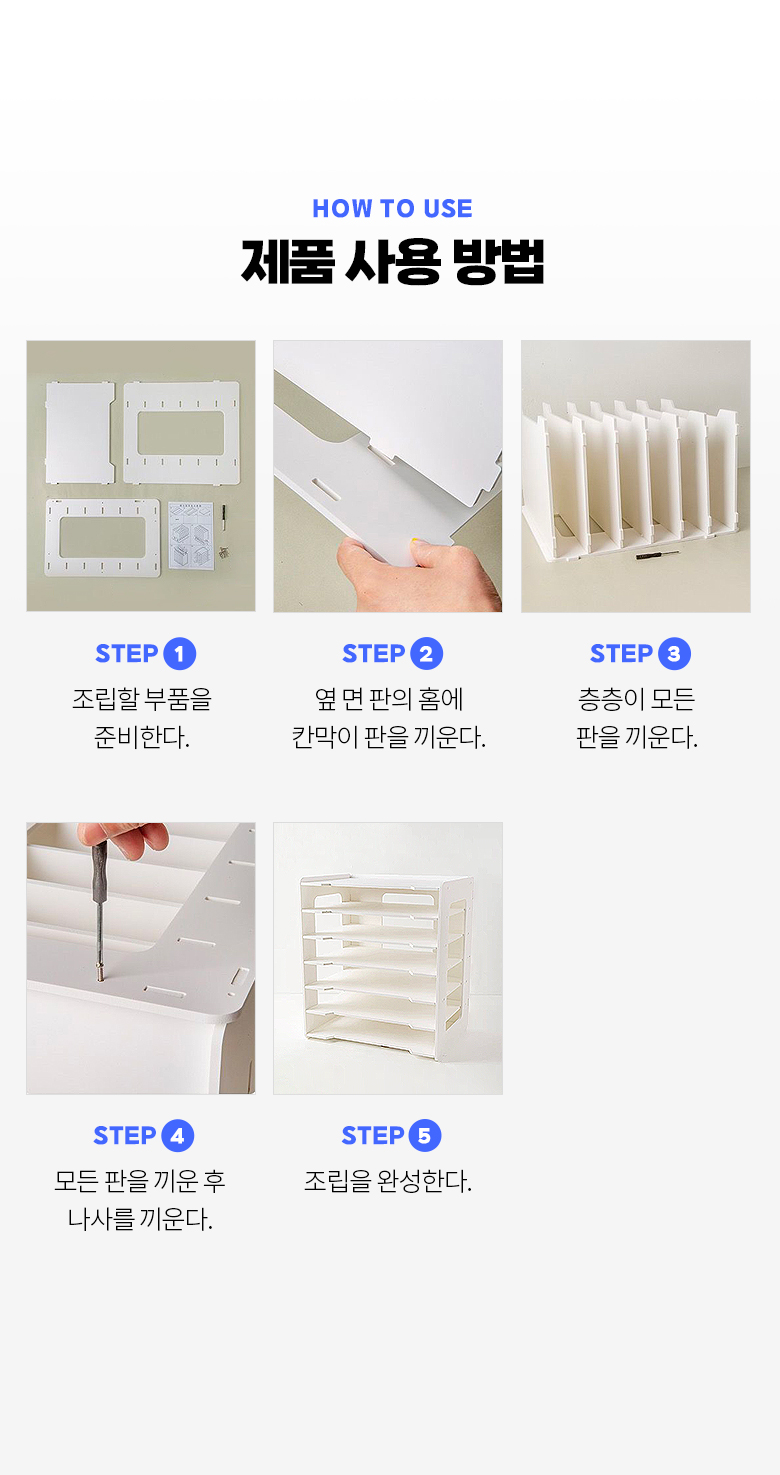 HOW TO USE

제품 사용 방법

STEP 1

조립할 부품을 준비한다.

STEP 2

옆 면 판의 홈에 칸막이 판을 끼운다.

STEP 3

층층이 모든 판을 끼운다.

STEP 4

모든 판을 끼운 후 나사를 끼운다.

STEP 5

조립을 완성한다.