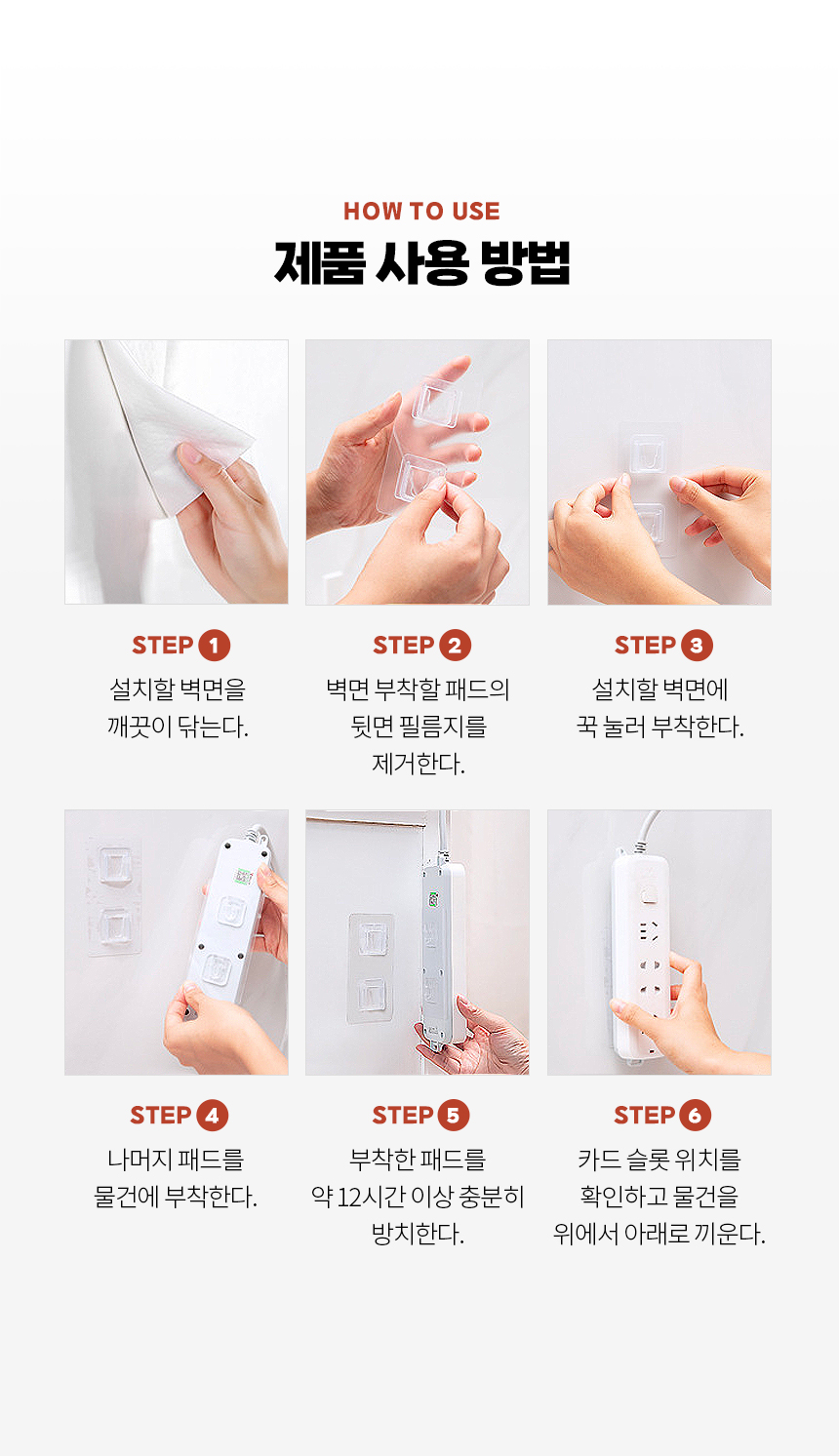 HOW TO USE
제품 사용 방법

STEP 1
설치할 벽면을 깨끗이 닦는다.

STEP 2
벽면 부착할 패드의 뒷면 필름지를 제거한다.

STEP 3
설치할 벽면에 꾹 눌러 부착한다.

STEP 4
나머지 패드를 물건에 부착한다.

STEP 5
부착한 패드를 약 12시간 이상 충분히 방치한다.

STEP 6
카드 슬롯 위치를 확인하고 물건을 위에서 아래로 끼운다.