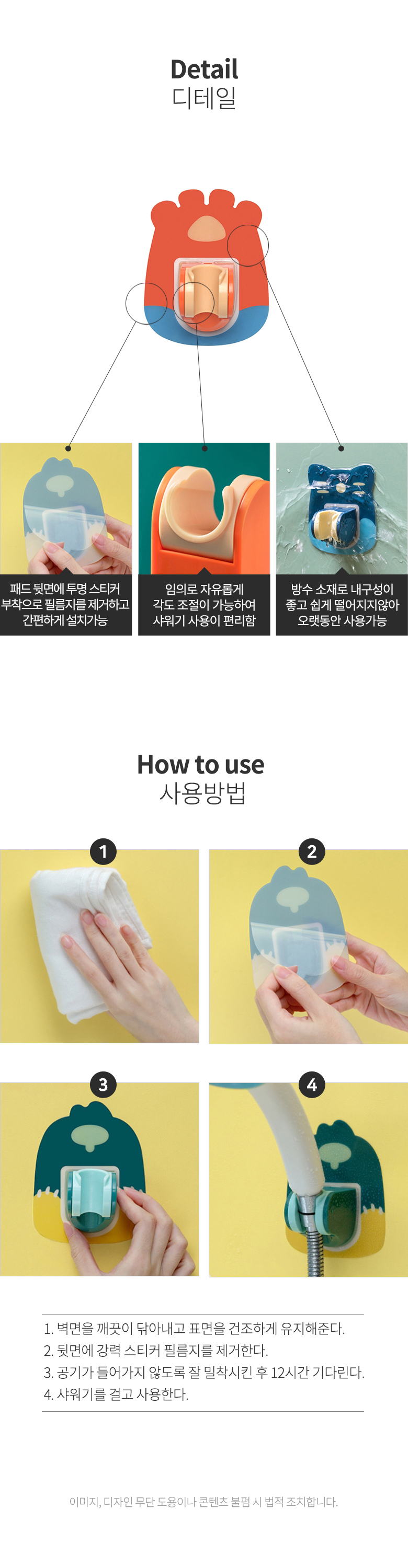 Detail
디테일

패드 뒷면에 투명 스티커 부착으로 필름지를 제거하고 간편하게 설치가능

임의로 자유롭게 각도 조절이 가능하여 샤워기 사용이 편리함

방수 소재로 내구성이 좋고 쉽게 떨어지지않아 오랫동안 사용가능

How to use
사용방법

1

2

3

4

1. 벽면을 깨끗이 닦아내고 표면을 건조하게 유지해준다.
2. 뒷면에 강력 스티커 필름지를 제거한다.
3. 공기가 들어가지 않도록 잘 밀착시킨 후 12시간 기다린다.
4. 샤워기를 걸고 사용한다.

이미지, 디자인 무단 도용이나 콘텐츠 불펌 시 법적 조치합니다.