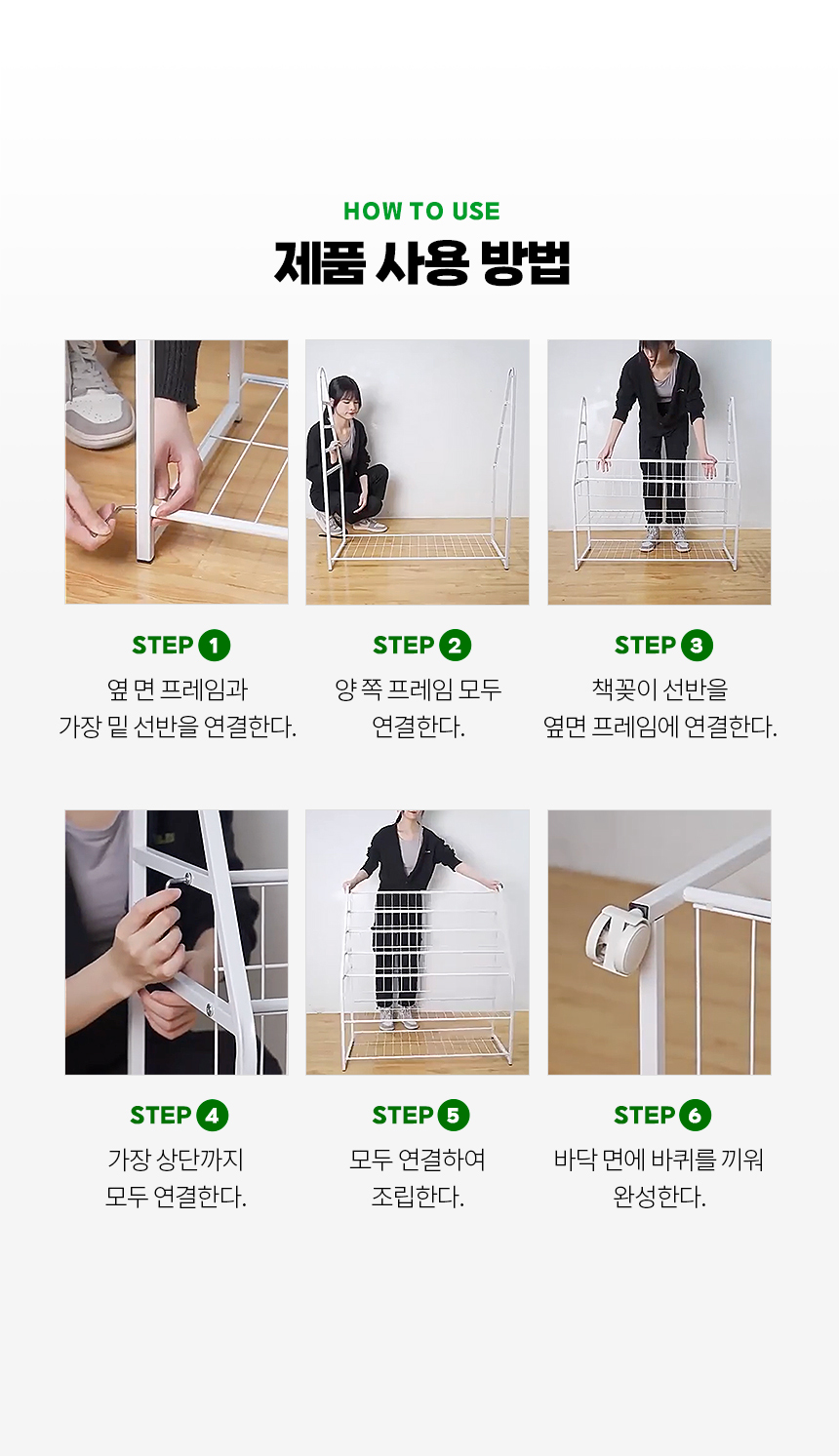 HOW TO USE
제품 사용 방법

STEP 1
옆 면 프레임과 가장 밑 선반을 연결한다.

STEP 2
양 쪽 프레임 모두 연결한다.

STEP 3
책꽂이 선반을 옆면 프레임에 연결한다.

STEP 4
가장 상단까지 모두 연결한다.

STEP 5
모두 연결하여 조립한다.

STEP 6
바닥 면에 바퀴를 끼워 완성한다.