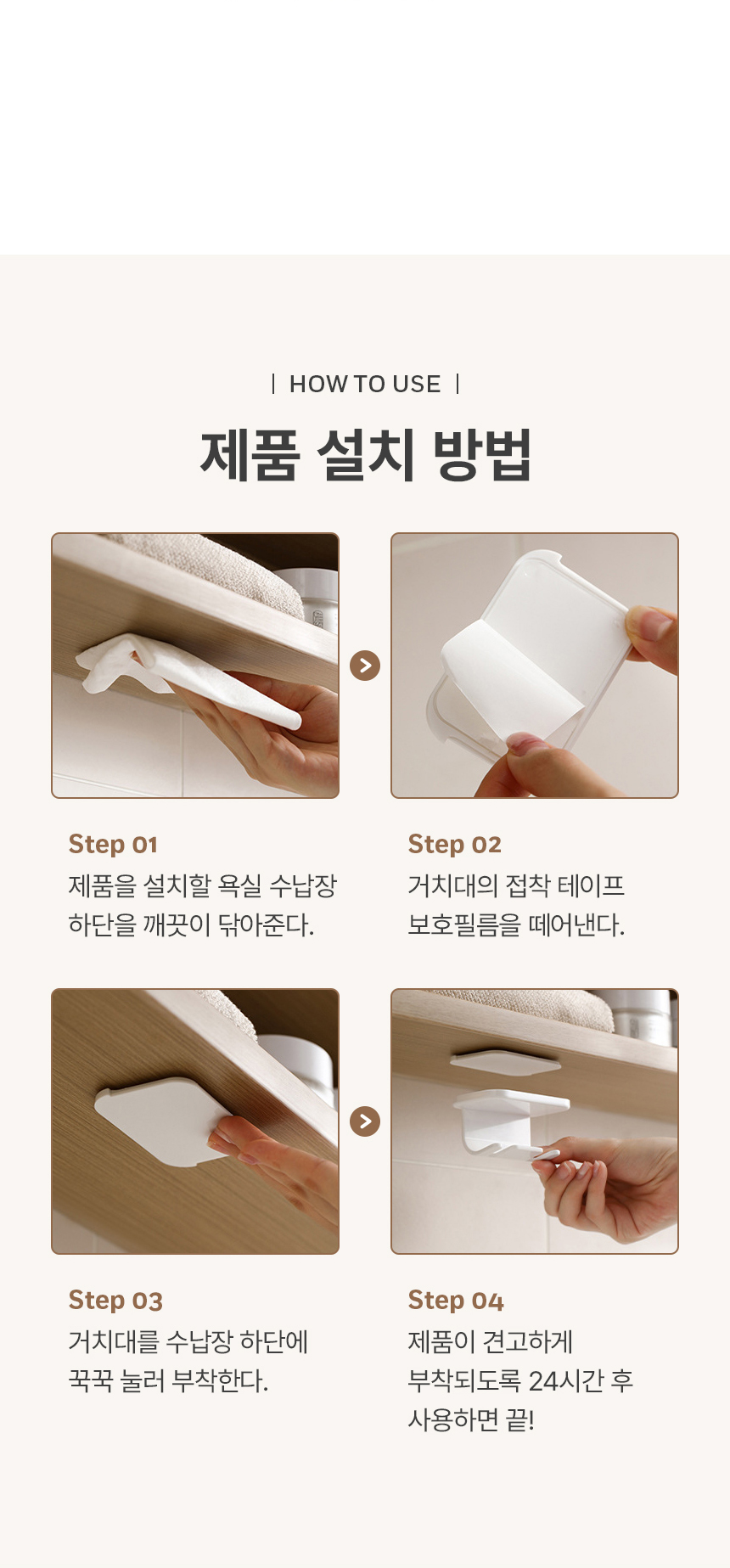 | HOW TO USE |

제품 설치 방법

Step 01
제품을 설치할 욕실 수납장 하단을 깨끗이 닦아준다.

Step 02
거치대의 접착 테이프 보호필름을 떼어낸다.

Step 03
거치대를 수납장 하단에 꾹꾹 눌러 부착한다.

Step 04
제품이 견고하게 부착되도록 24시간 후 사용하면 끝!