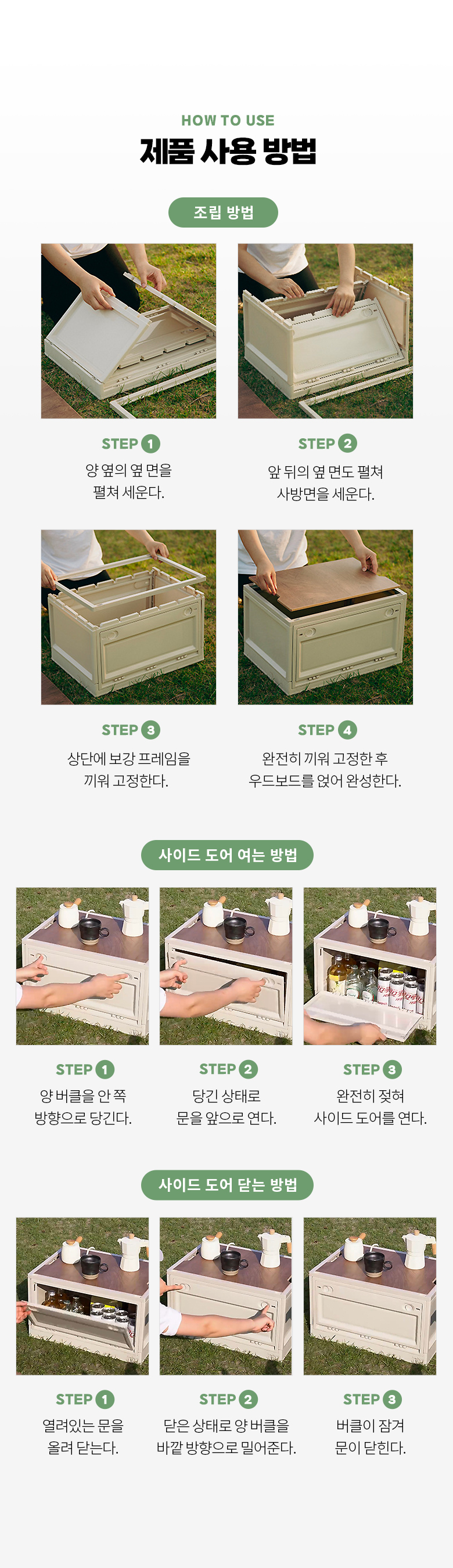 HOW TO USE
제품 사용 방법

조립 방법

STEP 1
양 옆의 옆 면을
펼쳐 세운다.

STEP 2
앞 뒤의 옆 면도 펼쳐
사방면을 세운다.

STEP 3
상단에 보강 프레임을
끼워 고정한다.

STEP 4
완전히 끼워 고정한 후
우드보드를 얹어 완성한다.

사이드 도어 여는 방법

STEP 1
양 버클을 안 쪽
방향으로 당긴다.

STEP 2
당긴 상태로
문을 앞으로 연다.

STEP 3
완전히 젖혀
사이드 도어를 연다.

사이드 도어 닫는 방법

STEP 1
열려있는 문을
올려 닫는다.

STEP 2
닫은 상태로 양 버클을
바깥 방향으로 밀어준다.

STEP 3
버클이 잠겨
문이 닫힌다.