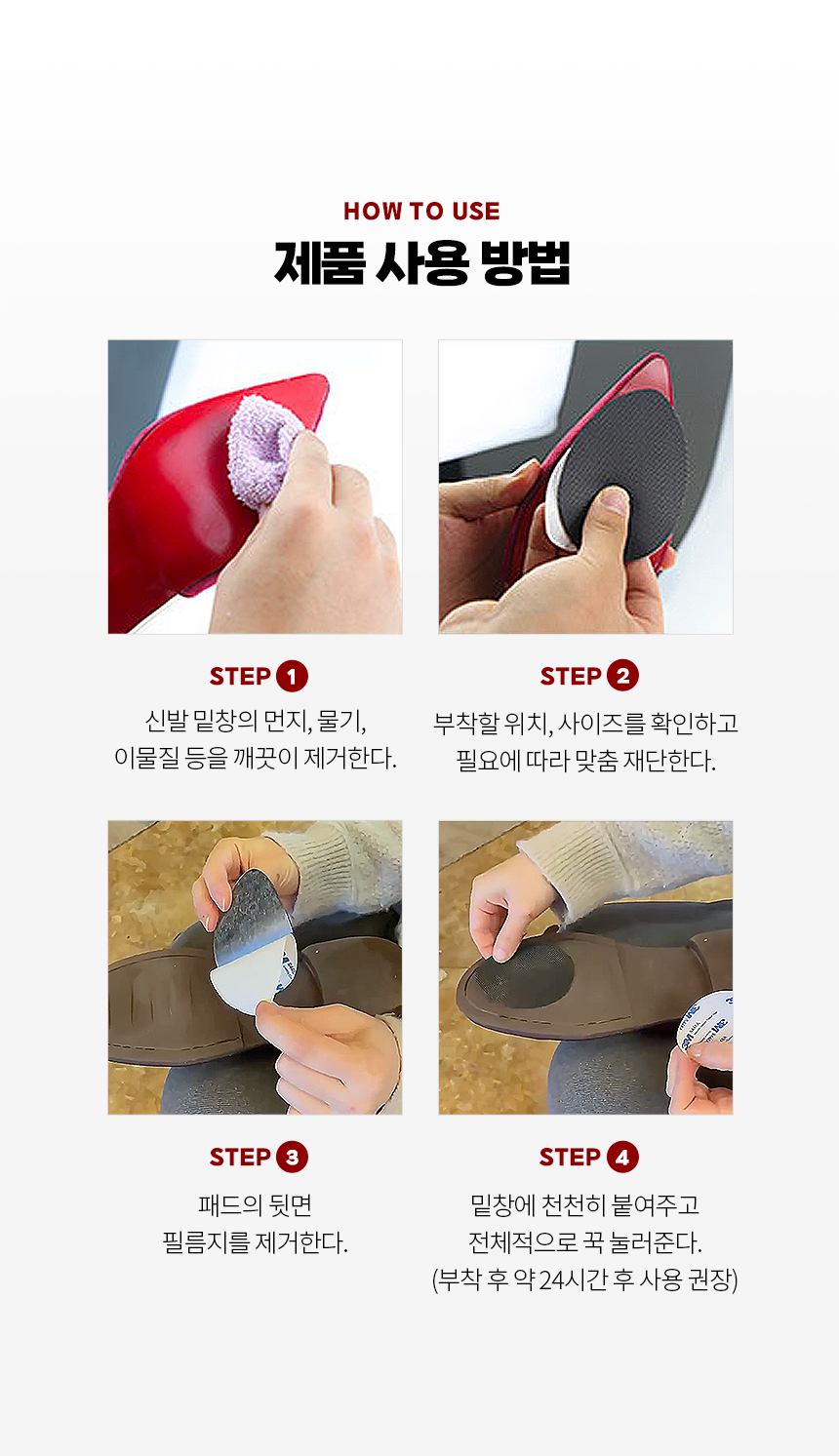 HOW TO USE

제품 사용 방법

STEP 1

신발 밑창의 먼지, 물기,
이물질 등을 깨끗이 제거한다.

STEP 2

부착할 위치, 사이즈를 확인하고
필요에 따라 맞춤 재단한다.

STEP 3

패드의 뒷면
필름지를 제거한다.

STEP 4

밑창에 천천히 붙여주고
전체적으로 꾹 눌러준다.
(부착 후 약 24시간 후 사용 권장)