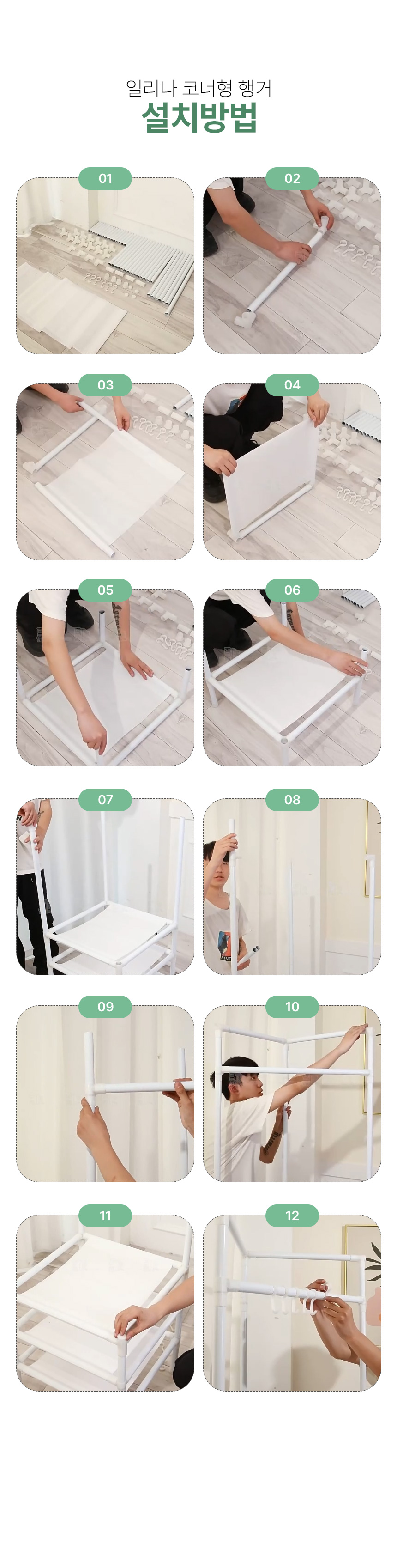 일리나 코너형 행거
설치방법

01

02

03

04

05

06

07

08

09

10

11

12