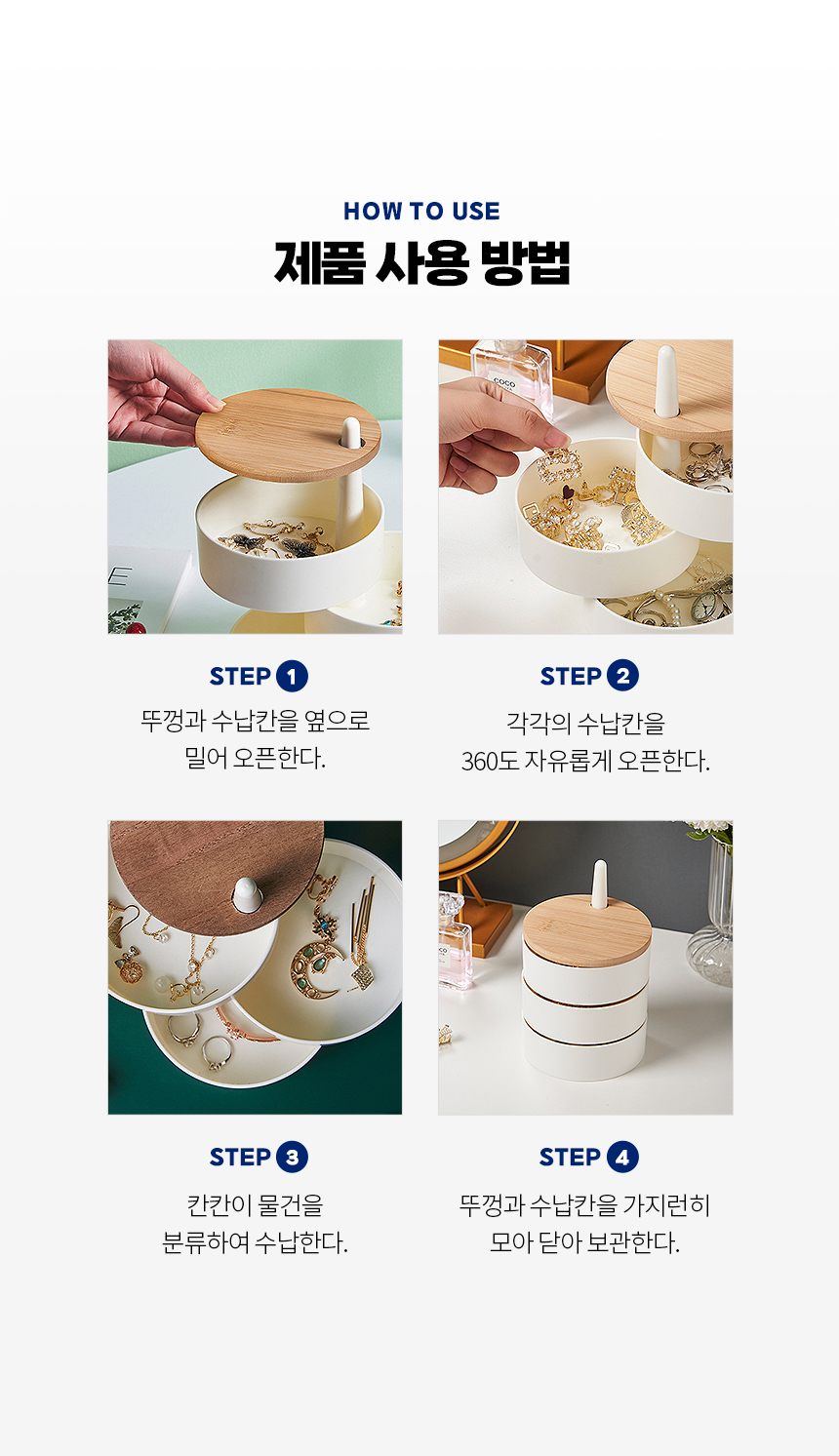 HOW TO USE
제품 사용 방법

COCO

STEP 1
뚜껑과 수납칸을 옆으로 밀어 오픈한다.

STEP 2
각각의 수납칸을 360도 자유롭게 오픈한다.

STEP 3
칸칸이 물건을 분류하여 수납한다.

STEP 4
뚜껑과 수납칸을 가지런히 모아 닫아 보관한다.