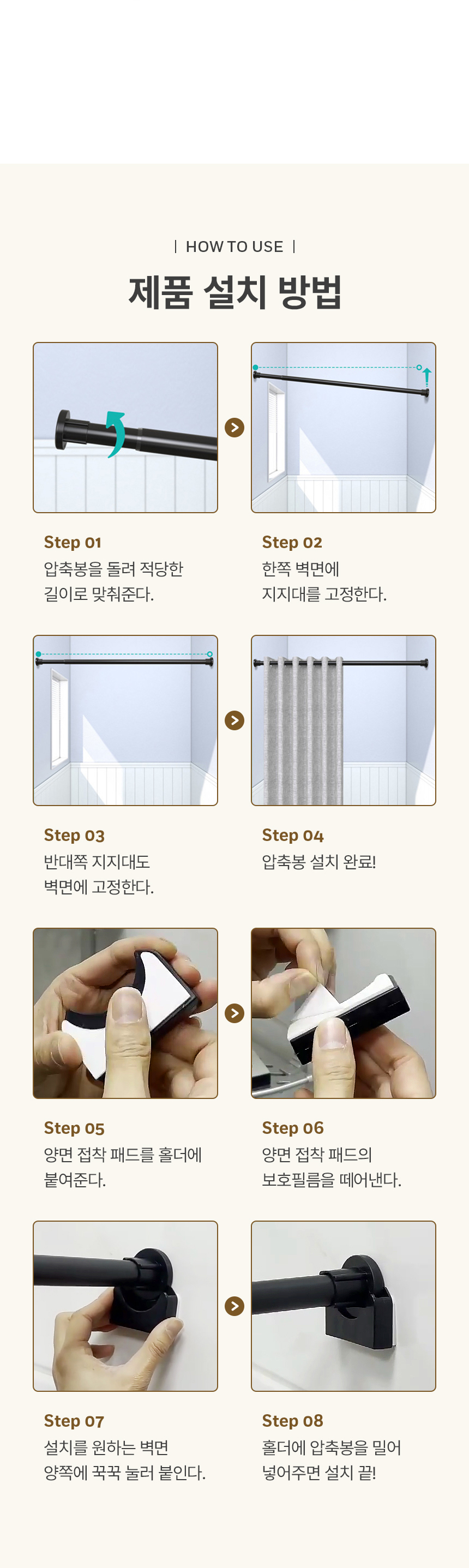 | HOW TO USE |

제품 설치 방법

Step 01
압축봉을 돌려 적당한
길이로 맞춰준다.

Step 02
한쪽 벽면에
지지대를 고정한다.

Step 03
반대쪽 지지대도
벽면에 고정한다.

Step 04
압축봉 설치 완료!

Step 05
양면 접착 패드를 홀더에
붙여준다.

Step 06
양면 접착 패드의
보호필름을 떼어낸다.

Step 07
설치를 원하는 벽면
양쪽에 꾹꾹 눌러 붙인다.

Step 08
홀더에 압축봉을 밀어
넣어주면 설치 끝!