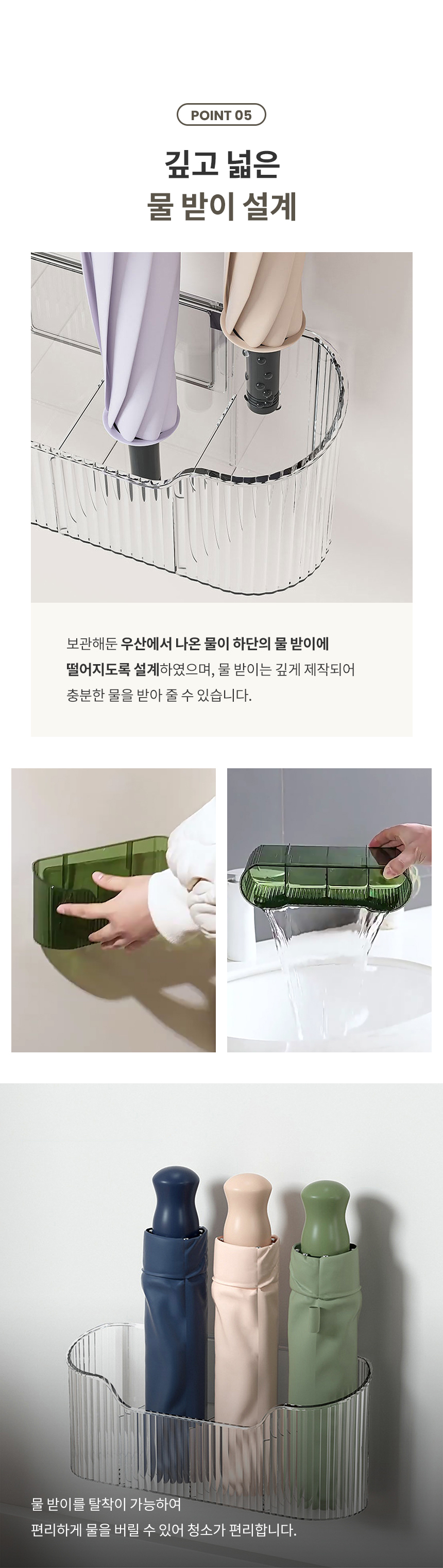 POINT 05

깊고 넓은
물 받이 설계

보관해둔 우산에서 나온 물이 하단의 물 받이에 떨어지도록 설계하였으며, 물 받이는 깊게 제작되어 충분한 물을 받아 줄 수 있습니다.

물 받이를 탈착이 가능하여
편리하게 물을 버릴 수 있어 청소가 편리합니다.