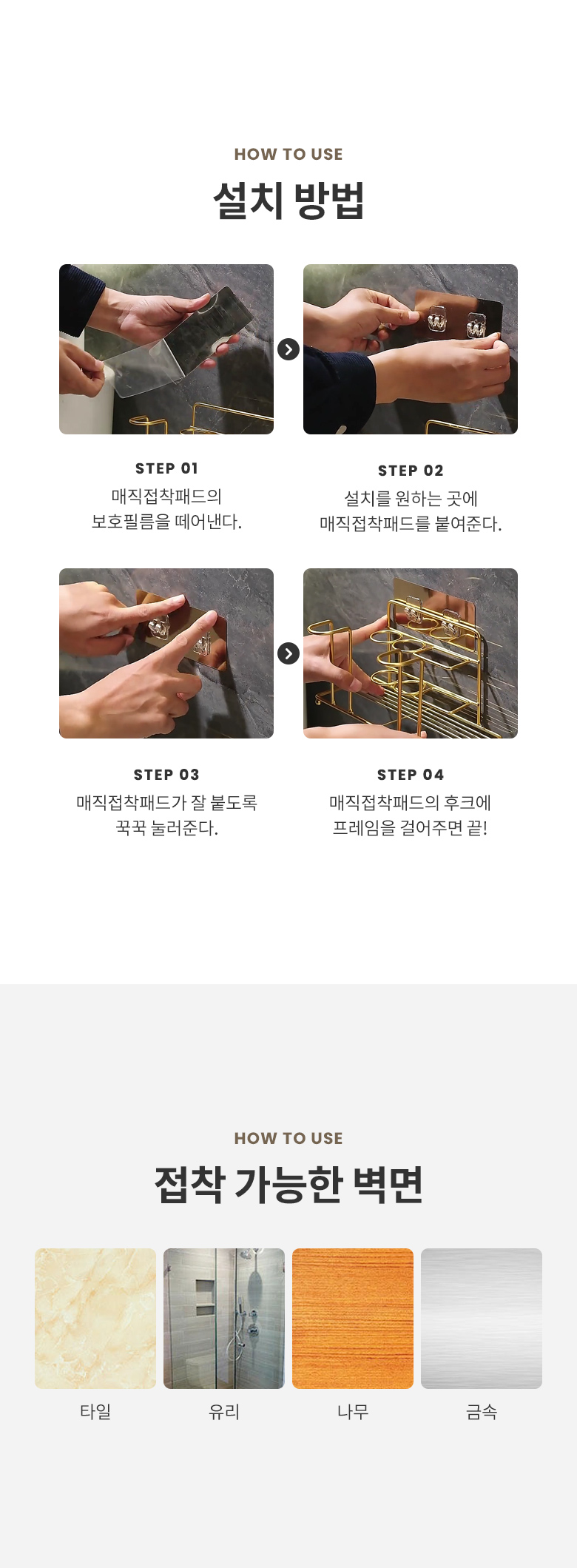 HOW TO USE

설치 방법

STEP 01

매직접착패드의 보호필름을 떼어낸다.

STEP 02

설치를 원하는 곳에 매직접착패드를 붙여준다.

STEP 03

매직접착패드가 잘 붙도록 꾹꾹 눌러준다.

STEP 04

매직접착패드의 후크에 프레임을 걸어주면 끝!

HOW TO USE

접착 가능한 벽면

타일

유리

나무

금속