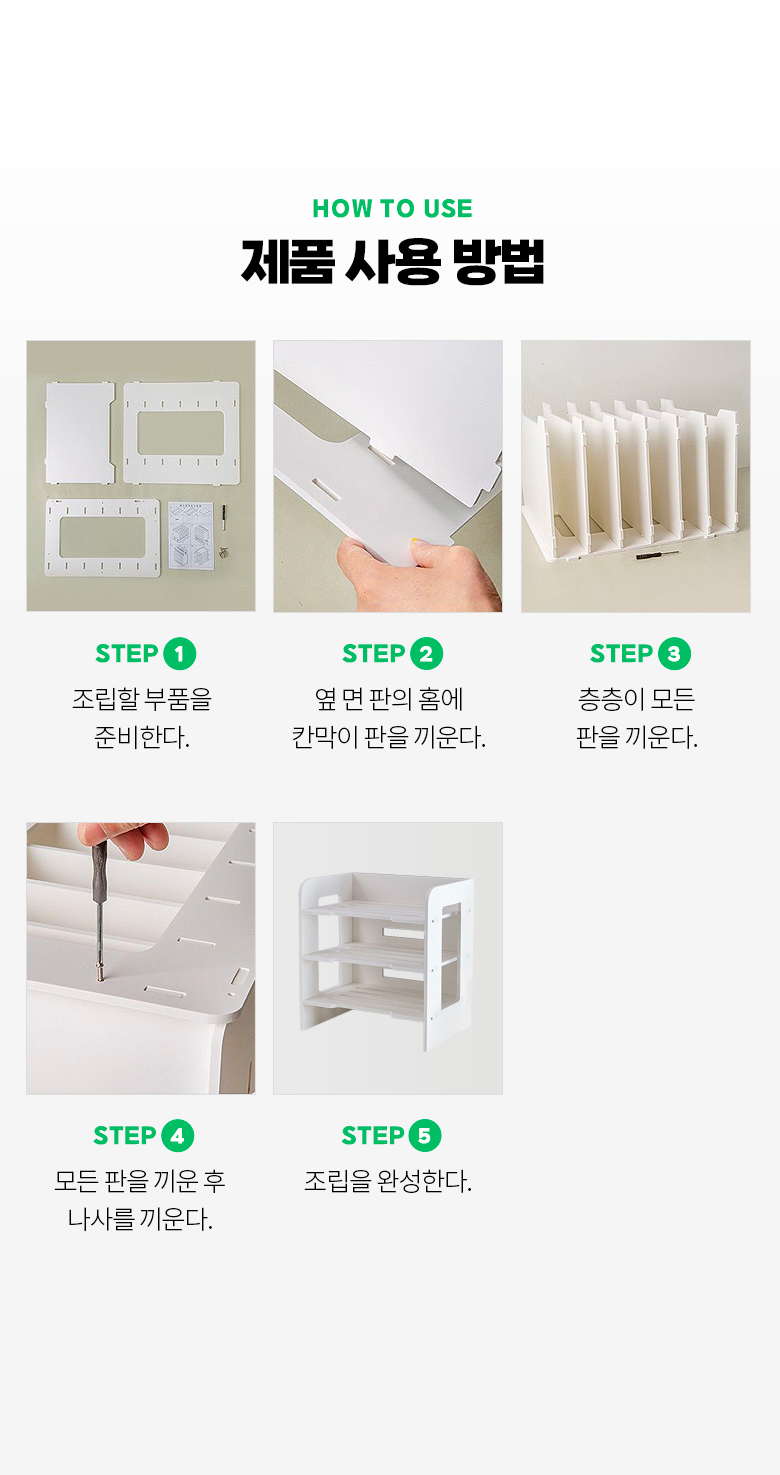 HOW TO USE

제품 사용 방법

STEP 1
조립할 부품을 준비한다.

STEP 2
옆 면 판의 홈에 칸막이 판을 끼운다.

STEP 3
층층이 모든 판을 끼운다.

STEP 4
모든 판을 끼운 후 나사를 끼운다.

STEP 5
조립을 완성한다.