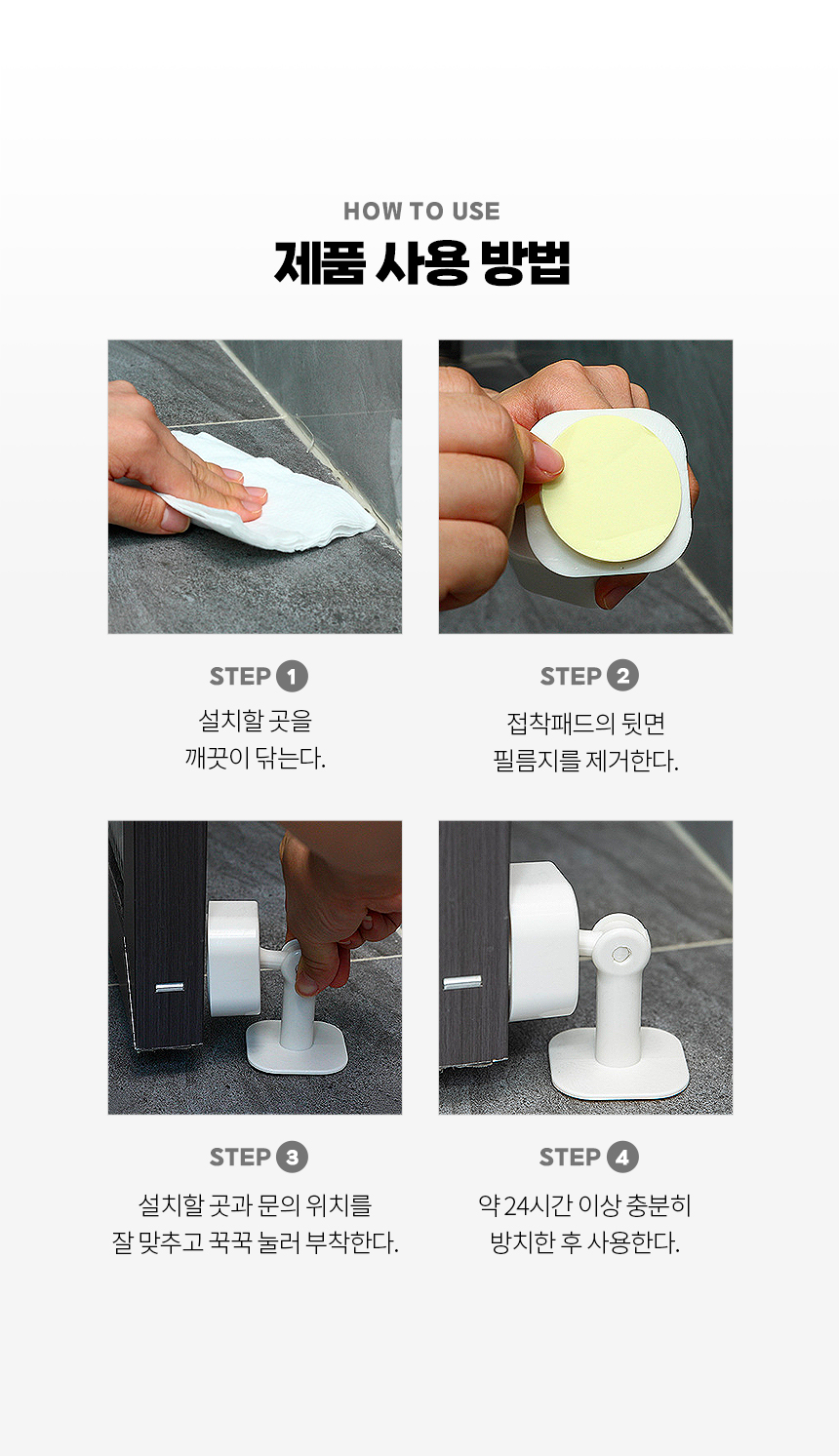 HOW TO USE

제품 사용 방법

STEP 1

설치할 곳을
깨끗이 닦는다.

STEP 2

접착패드의 뒷면
필름지를 제거한다.

STEP 3

설치할 곳과 문의 위치를
잘 맞추고 꾹꾹 눌러 부착한다.

STEP 4

약 24시간 이상 충분히
방치한 후 사용한다.