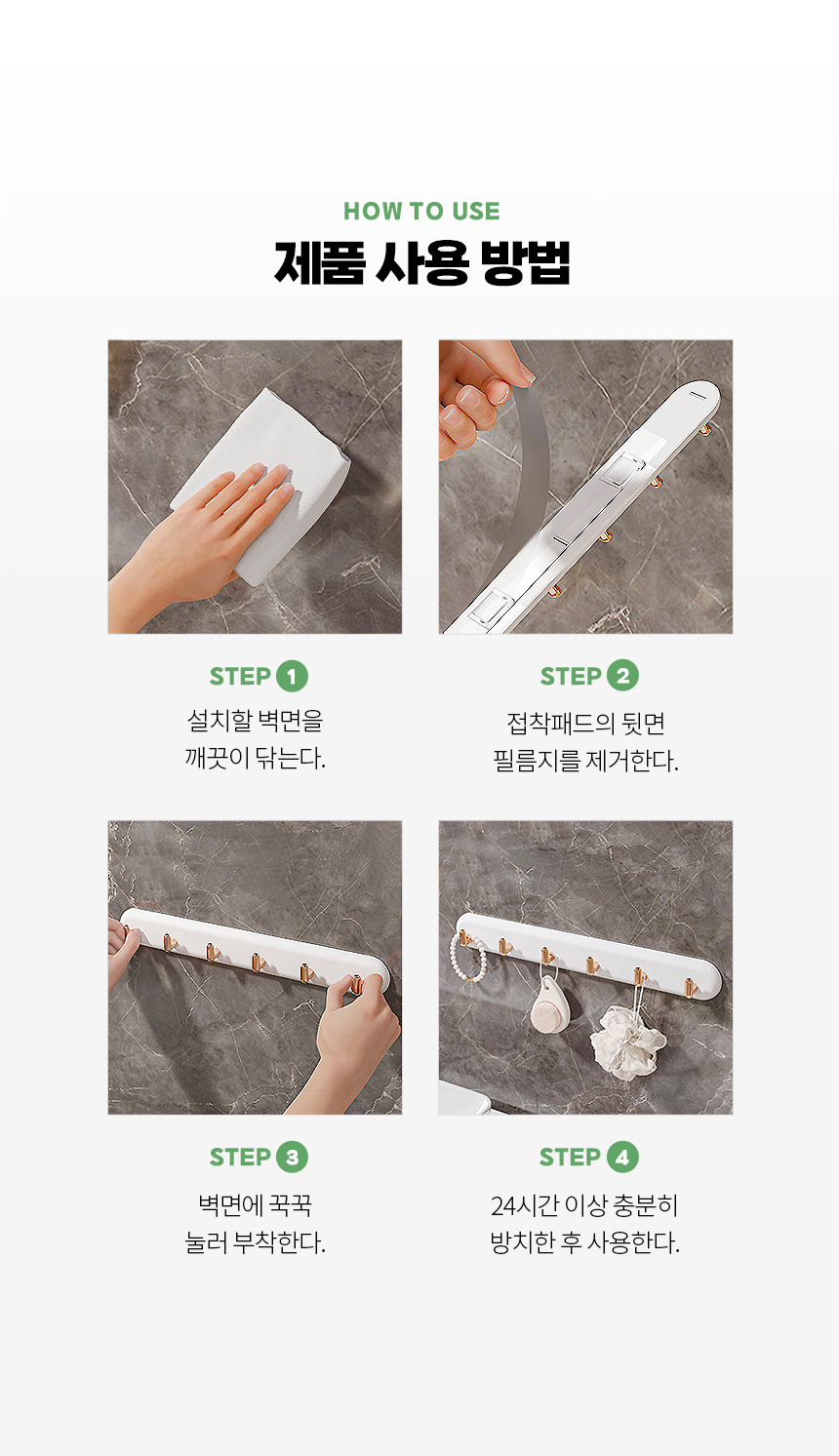 HOW TO USE

제품 사용 방법

STEP 1

설치할 벽면을 깨끗이 닦는다.

STEP 2

접착패드의 뒷면 필름지를 제거한다.

STEP 3

벽면에 꾹꾹 눌러 부착한다.

STEP 4

24시간 이상 충분히 방치한 후 사용한다.