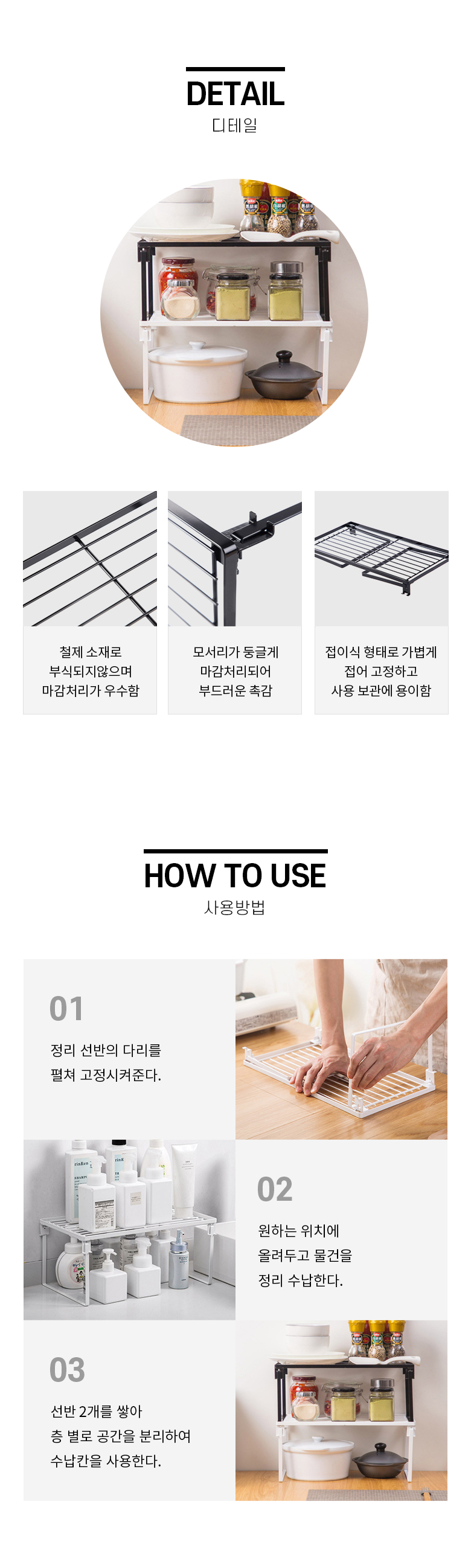 DETAIL
디테일

철제 소재로
부식되지않으며
마감처리가 우수함

모서리가 둥글게
마감처리되어
부드러운 촉감

접이식 형태로 가볍게
접어 고정하고
사용 보관에 용이함

HOW TO USE
사용방법

01
정리 선반의 다리를
펼쳐 고정시켜준다.

02
원하는 위치에
올려두고 물건을
정리 수납한다.

03
선반 2개를 쌓아
층 별로 공간을 분리하여
수납칸을 사용한다.