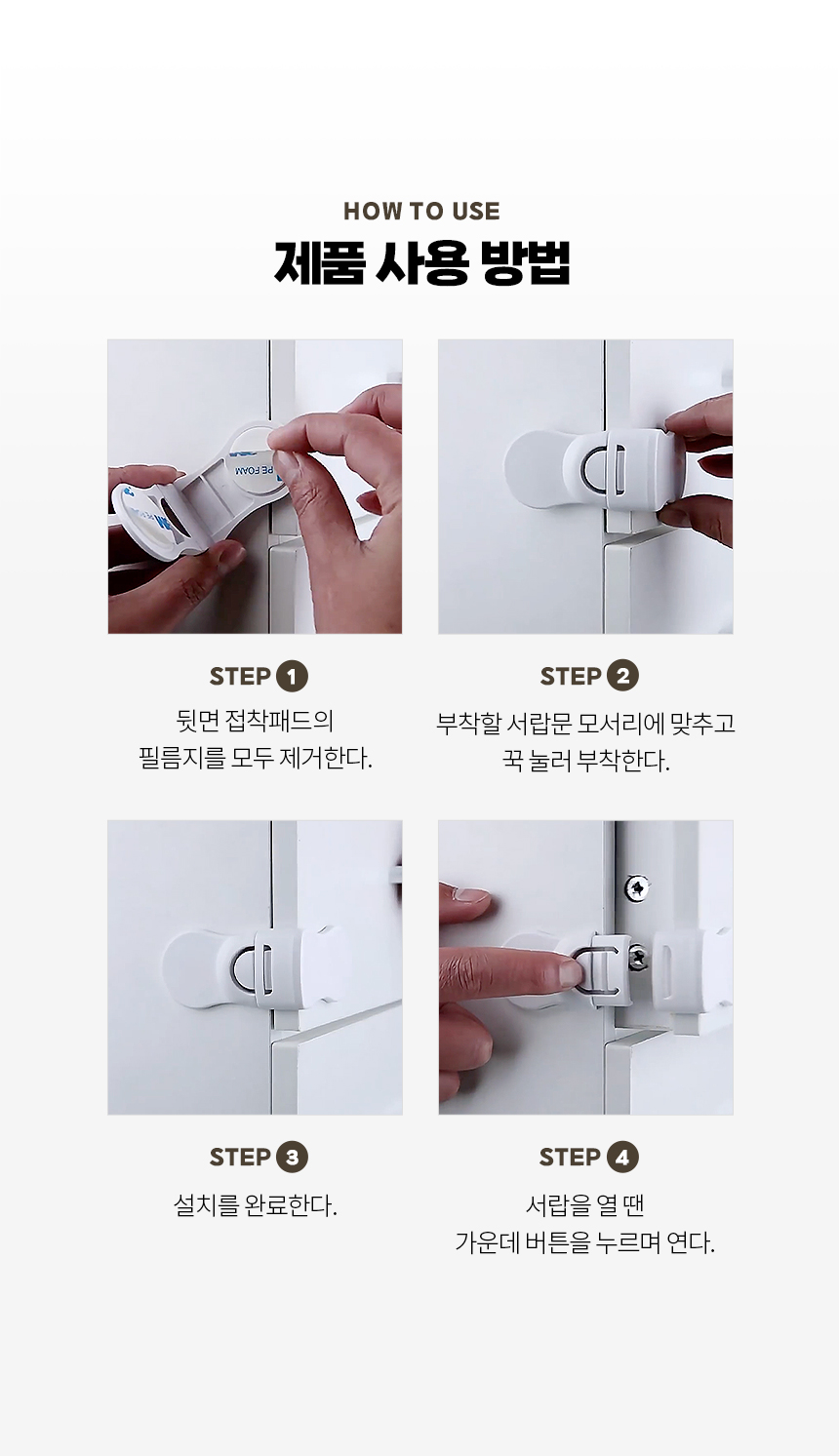 HOW TO USE
제품 사용 방법

PE FOAM

STEP 1
뒷면 접착패드의
필름지를 모두 제거한다.

STEP 2
부착할 서랍문 모서리에 맞추고
꾹 눌러 부착한다.

STEP 3
설치를 완료한다.

STEP 4
서랍을 열 땐
가운데 버튼을 누르며 연다.