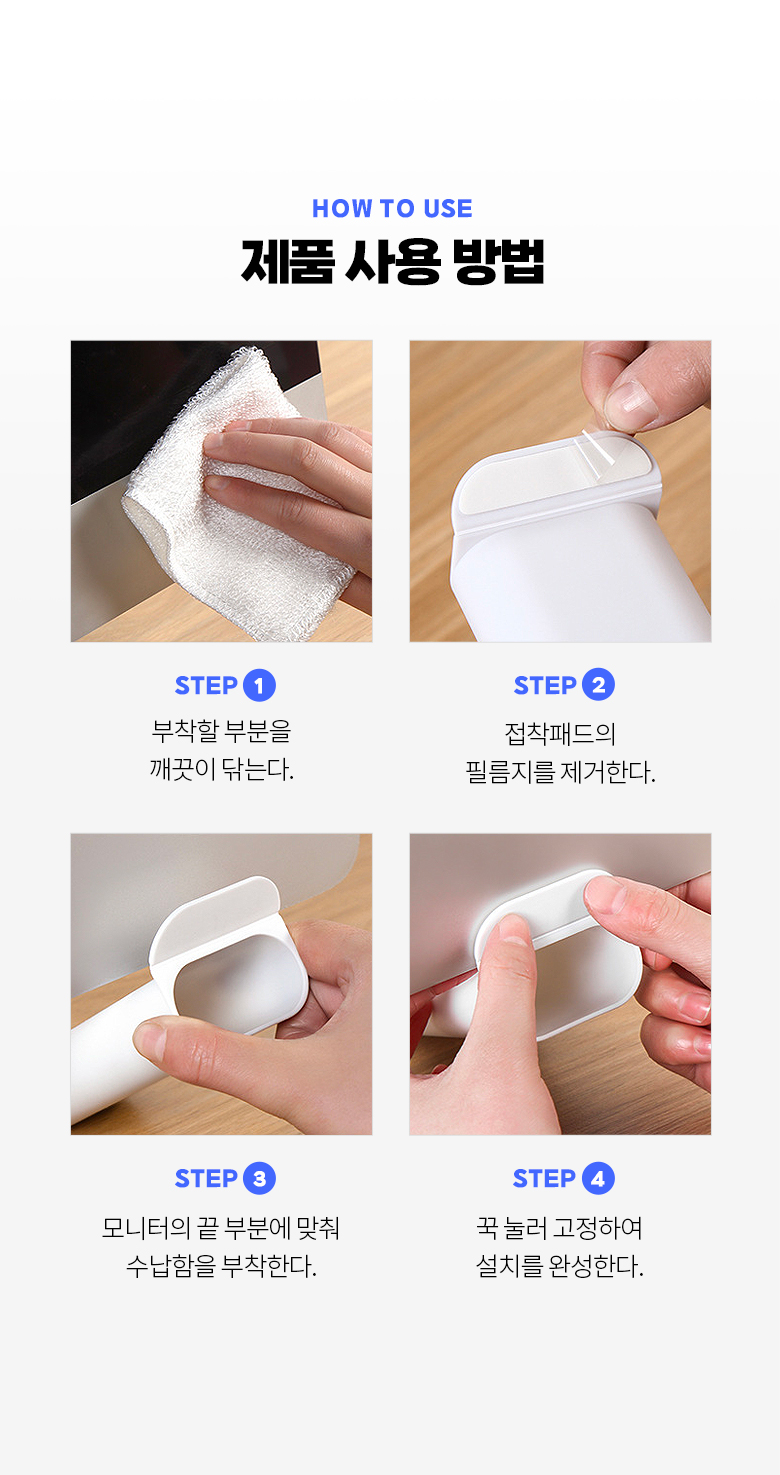 HOW TO USE

제품 사용 방법

STEP 1

부착할 부분을
깨끗이 닦는다.

STEP 2

접착패드의
필름지를 제거한다.

STEP 3

모니터의 끝 부분에 맞춰
수납함을 부착한다.

STEP 4

꾹 눌러 고정하여
설치를 완성한다.