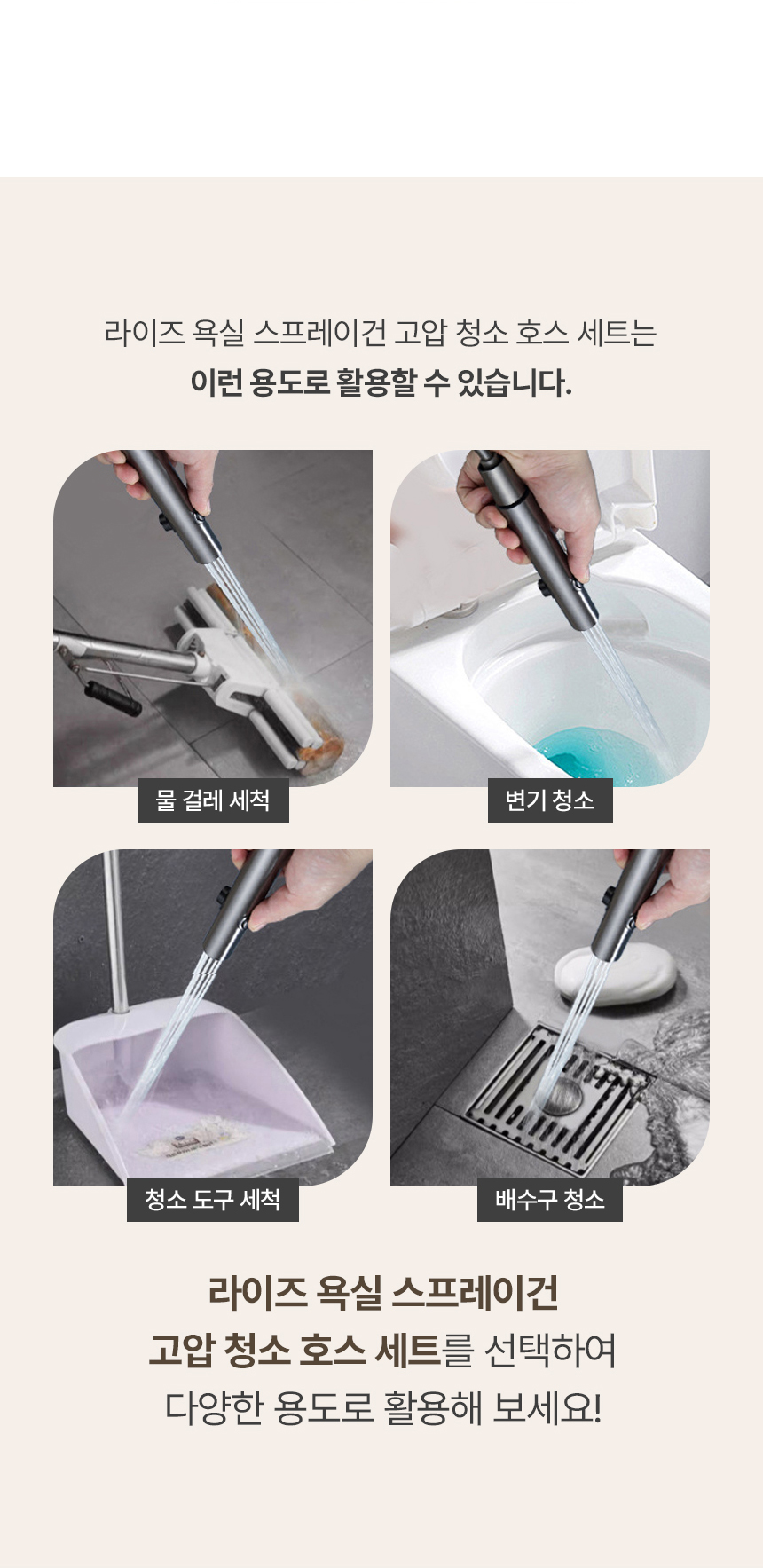 라이즈 욕실 스프레이건 고압 청소 호스 세트는
이런 용도로 활용할 수 있습니다.

물 걸레 세척

변기 청소

청소 도구 세척

배수구 청소

라이즈 욕실 스프레이건
고압 청소 호스 세트를 선택하여
다양한 용도로 활용해 보세요!