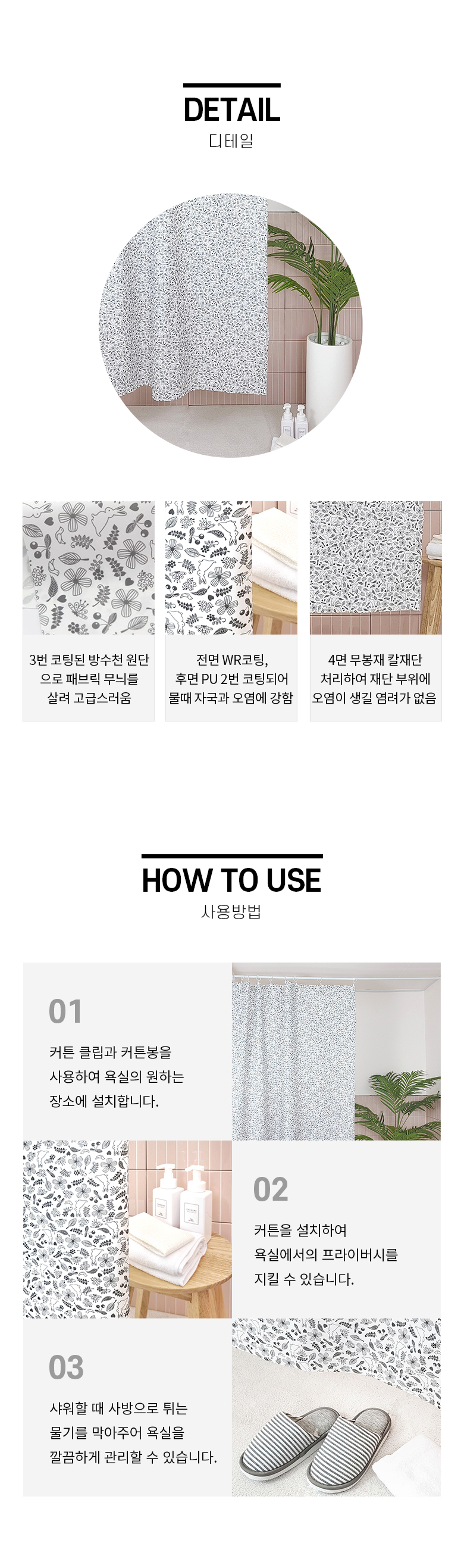 DETAIL
디테일

3번 코팅된 방수천 원단으로 패브릭 무늬를 살려 고급스러움

전면 WR코팅, 후면 PU 2번 코팅되어 물때 자국과 오염에 강함

4면 무봉재 칼재단 처리하여 재단 부위에 오염이 생길 염려가 없음

HOW TO USE
사용방법

01
커튼 클립과 커튼봉을 사용하여 욕실의 원하는 장소에 설치합니다.

02
커튼을 설치하여 욕실에서의 프라이버시를 지킬 수 있습니다.

03
샤워할 때 사방으로 튀는 물기를 막아주어 욕실을 깔끔하게 관리할 수 있습니다.