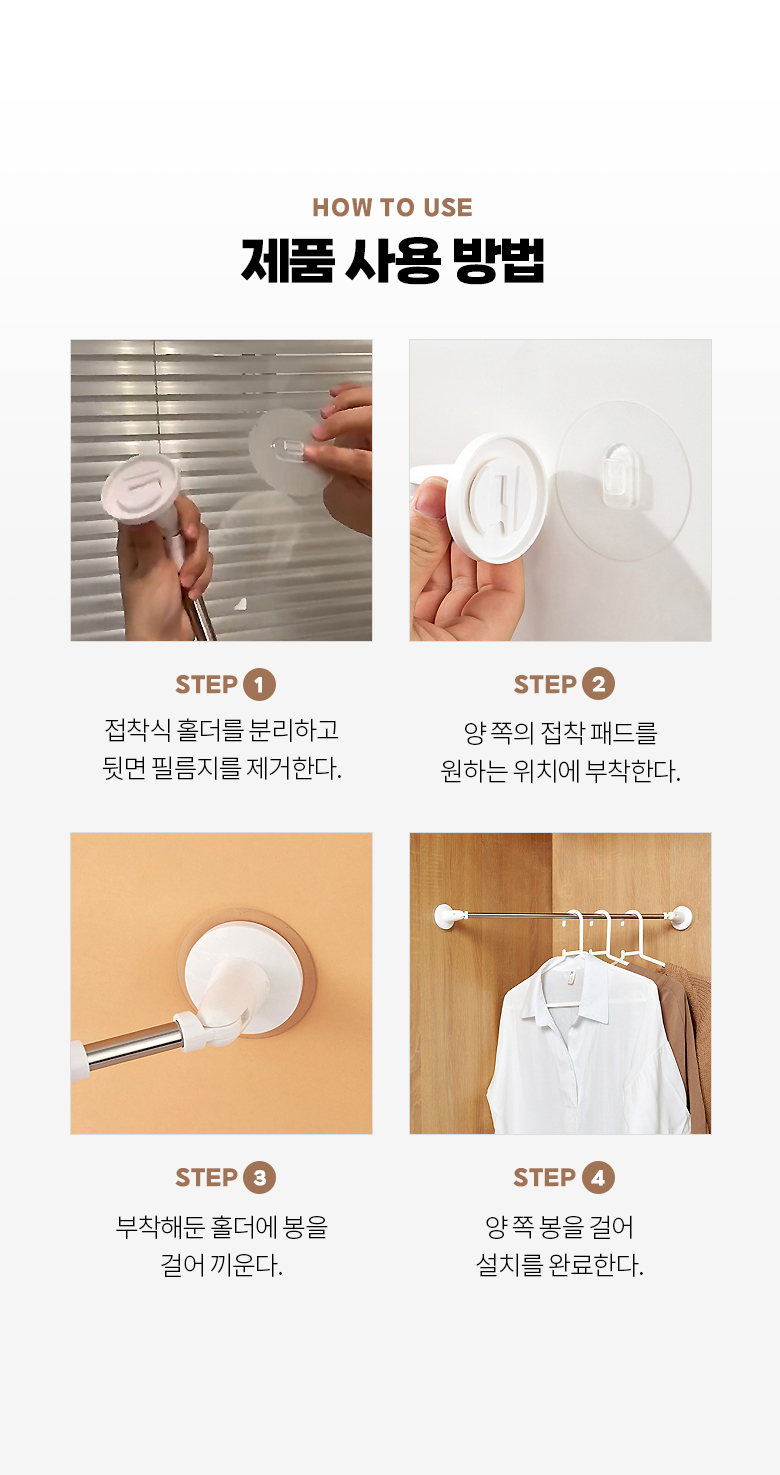 HOW TO USE

제품 사용 방법

STEP 1

접착식 홀더를 분리하고 뒷면 필름지를 제거한다.

STEP 2

양 쪽의 접착 패드를 원하는 위치에 부착한다.

STEP 3

부착해둔 홀더에 봉을 걸어 끼운다.

STEP 4

양 쪽 봉을 걸어 설치를 완료한다.