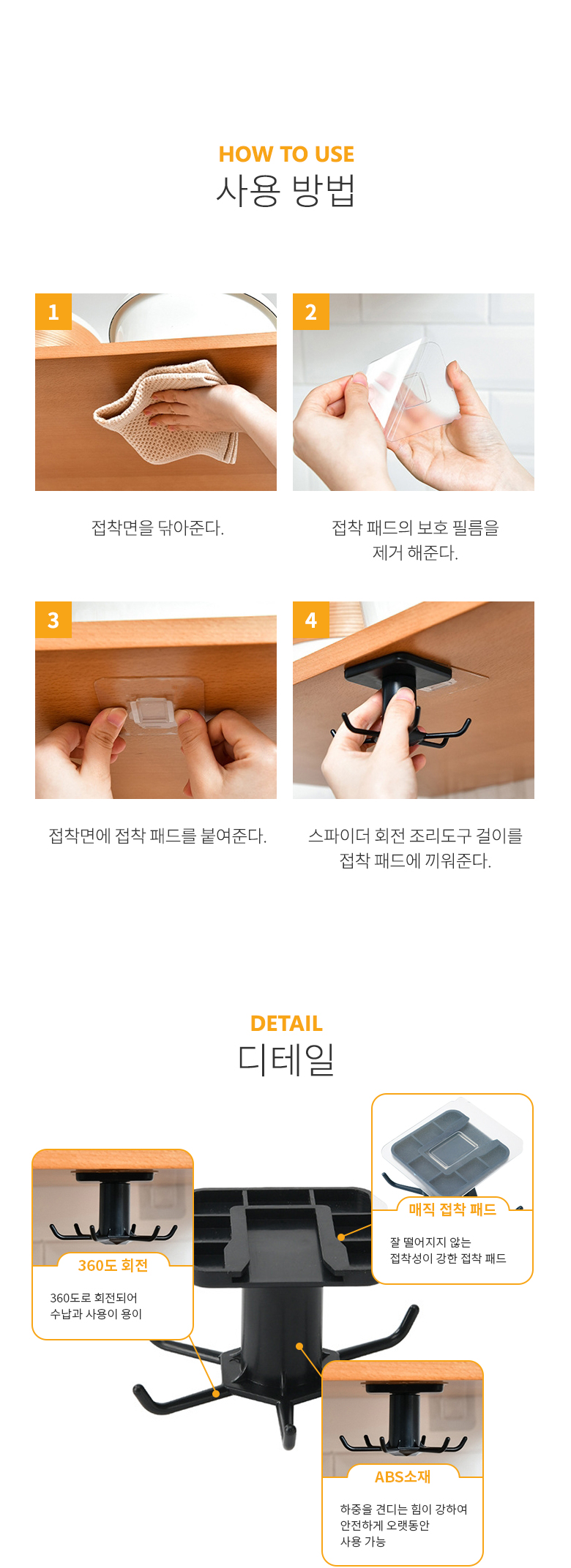 HOW TO USE
사용 방법

1

접착면을 닦아준다.

2

접착 패드의 보호 필름을 제거 해준다.

3

접착면에 접착 패드를 붙여준다.

4

스파이더 회전 조리도구 걸이를 접착 패드에 끼워준다.

DETAIL
디테일

360도 회전
360도로 회전되어 수납과 사용이 용이

매직 접착 패드
잘 떨어지지 않는 접착성이 강한 접착 패드

ABS소재
하중을 견디는 힘이 강하여 안전하게 오랫동안 사용 가능