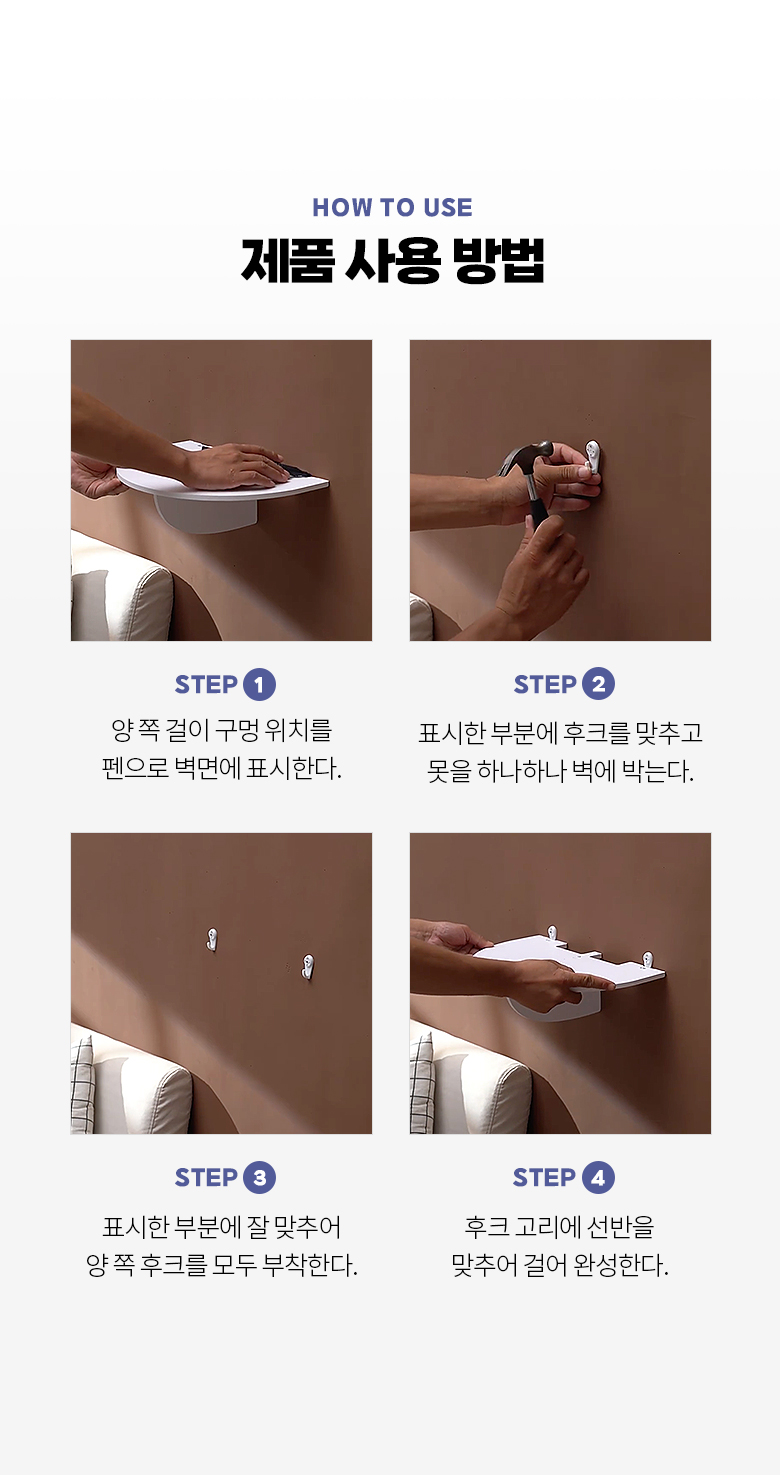 HOW TO USE
제품 사용 방법

STEP 1
양 쪽 걸이 구멍 위치를
펜으로 벽면에 표시한다.

STEP 2
표시한 부분에 후크를 맞추고
못을 하나하나 벽에 박는다.

STEP 3
표시한 부분에 잘 맞추어
양 쪽 후크를 모두 부착한다.

STEP 4
후크 고리에 선반을
맞추어 걸어 완성한다.