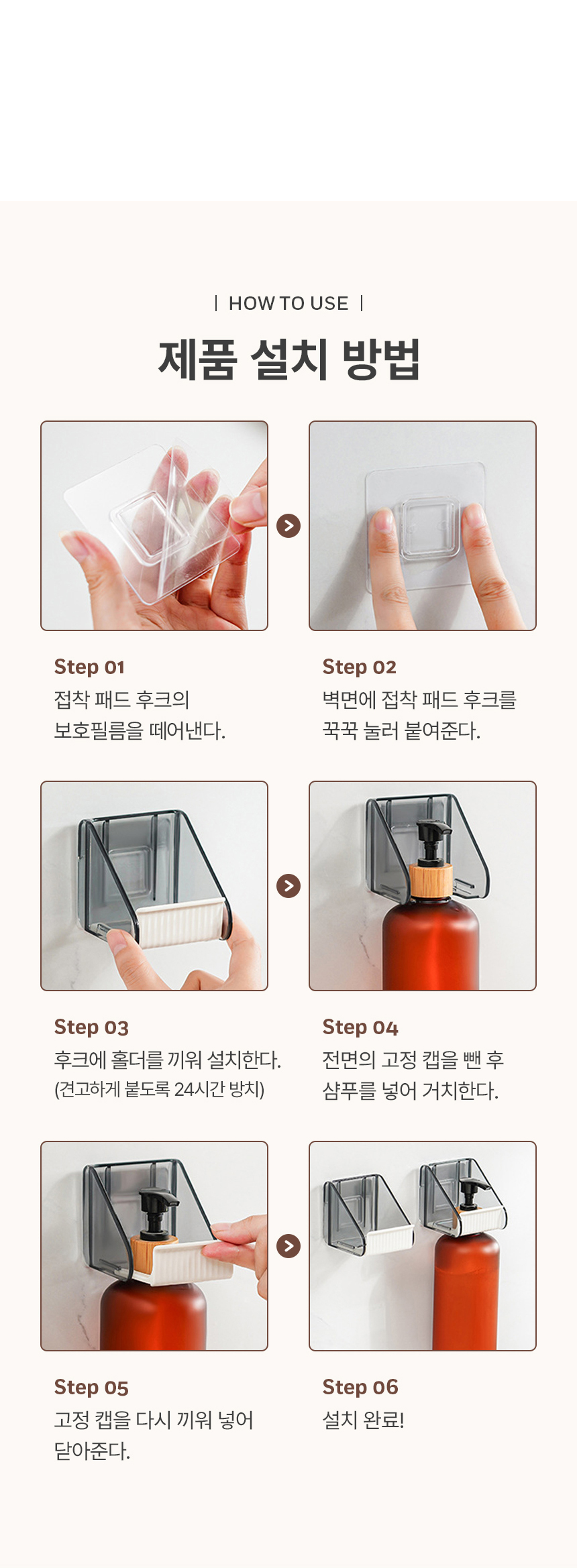 | HOW TO USE |

제품 설치 방법

Step 01
접착 패드 후크의 보호필름을 떼어낸다.

Step 02
벽면에 접착 패드 후크를 꾹꾹 눌러 붙여준다.

Step 03
후크에 홀더를 끼워 설치한다. (견고하게 붙도록 24시간 방치)

Step 04
전면의 고정 캡을 뺀 후 샴푸를 넣어 거치한다.

Step 05
고정 캡을 다시 끼워 넣어 닫아준다.

Step 06
설치 완료!