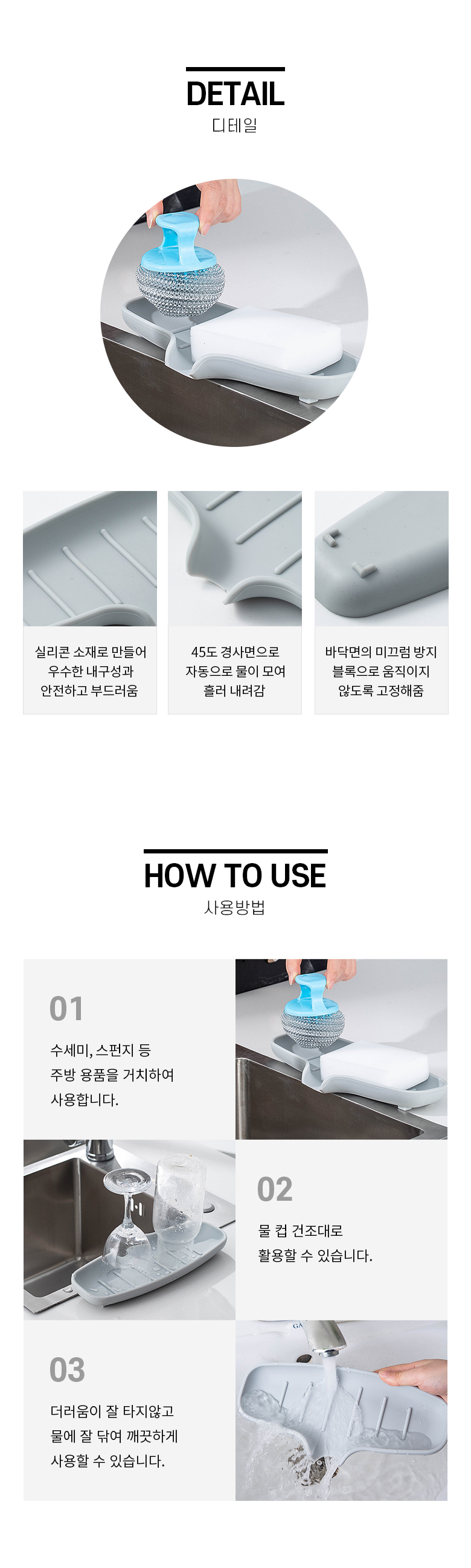 DETAIL
디테일

실리콘 소재로 만들어
우수한 내구성과
안전하고 부드러움

45도 경사면으로
자동으로 물이 모여
흘러 내려감

바닥면의 미끄럼 방지
블록으로 움직이지
않도록 고정해줌

HOW TO USE
사용방법

01
수세미, 스펀지 등
주방 용품을 거치하여
사용합니다.

02
물 컵 건조대로
활용할 수 있습니다.

03
더러움이 잘 타지않고
물에 잘 닦여 깨끗하게
사용할 수 있습니다.