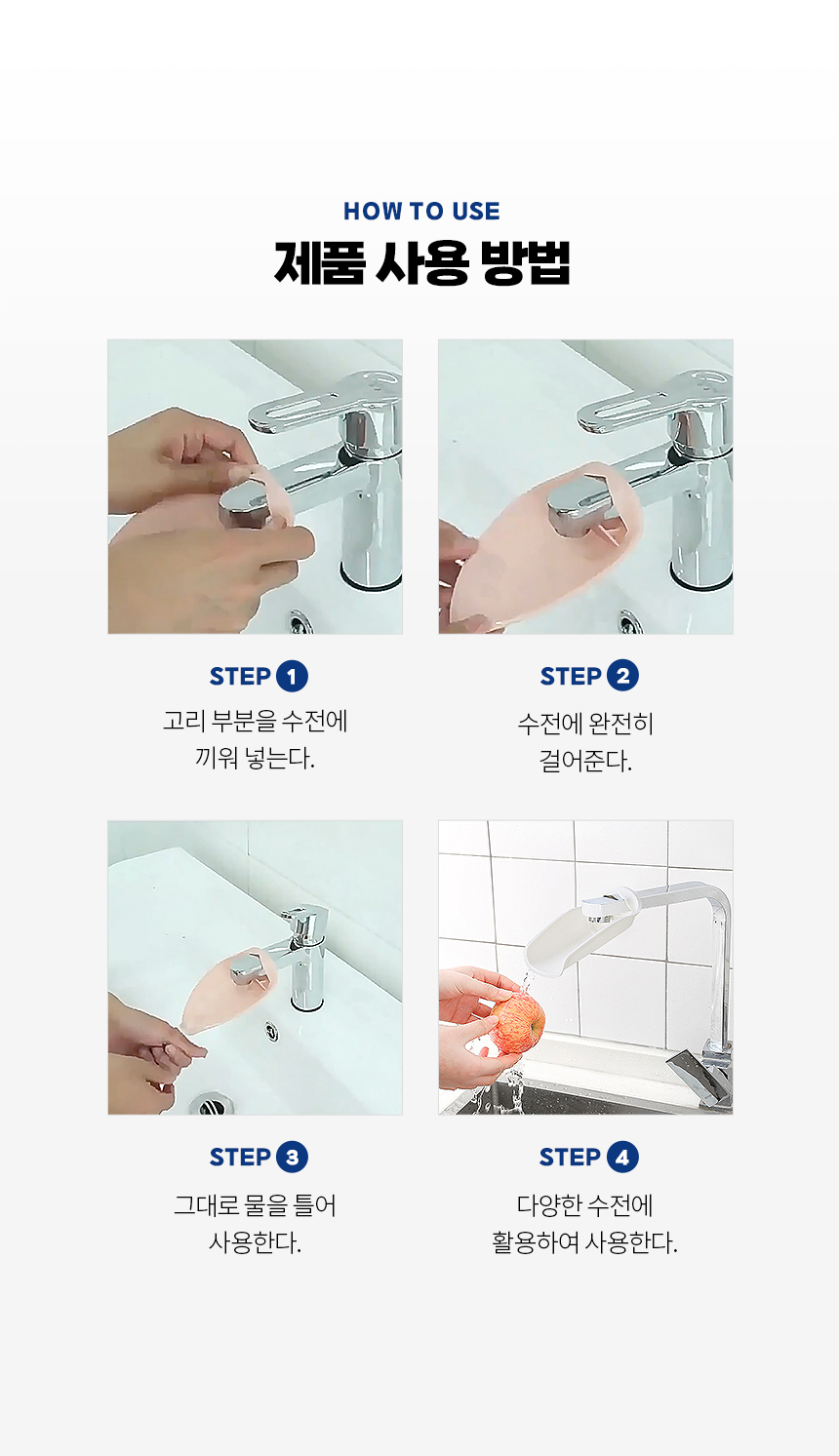 HOW TO USE
제품 사용 방법

STEP 1
고리 부분을 수전에 끼워 넣는다.

STEP 2
수전에 완전히 걸어준다.

STEP 3
그대로 물을 틀어 사용한다.

STEP 4
다양한 수전에 활용하여 사용한다.