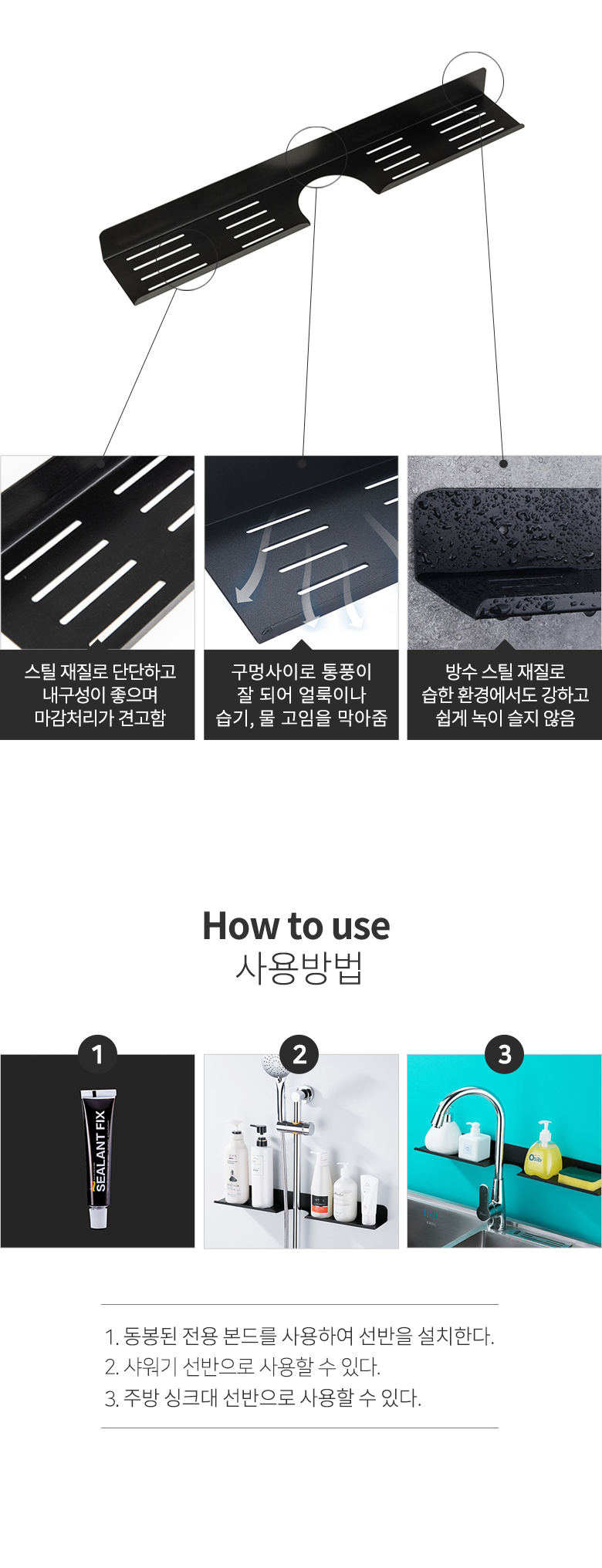 스틸 재질로 단단하고 내구성이 좋으며 마감처리가 견고함

구멍사이로 통풍이 잘 되어 얼룩이나 습기, 물 고임을 막아줌

방수 스틸 재질로 습한 환경에서도 강하고 쉽게 녹이 슬지 않음

How to use
사용방법

1

SEALANT FIX

2

3

1. 동봉된 전용 본드를 사용하여 선반을 설치한다.
2. 샤워기 선반으로 사용할 수 있다.
3. 주방 싱크대 선반으로 사용할 수 있다.